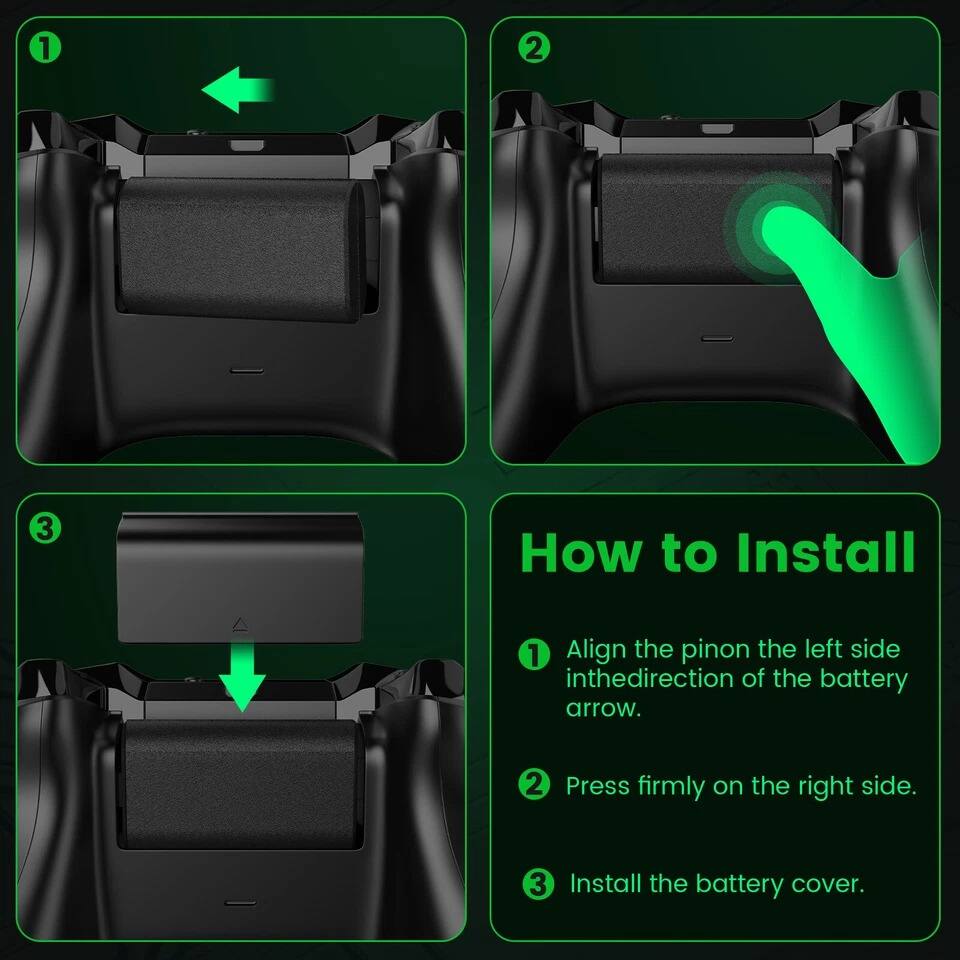 1

2

3

How to Install

1 Align the pinon the left side inthedirection of the battery arrow.

2 Press firmly on the right side.

3 Install the battery cover.