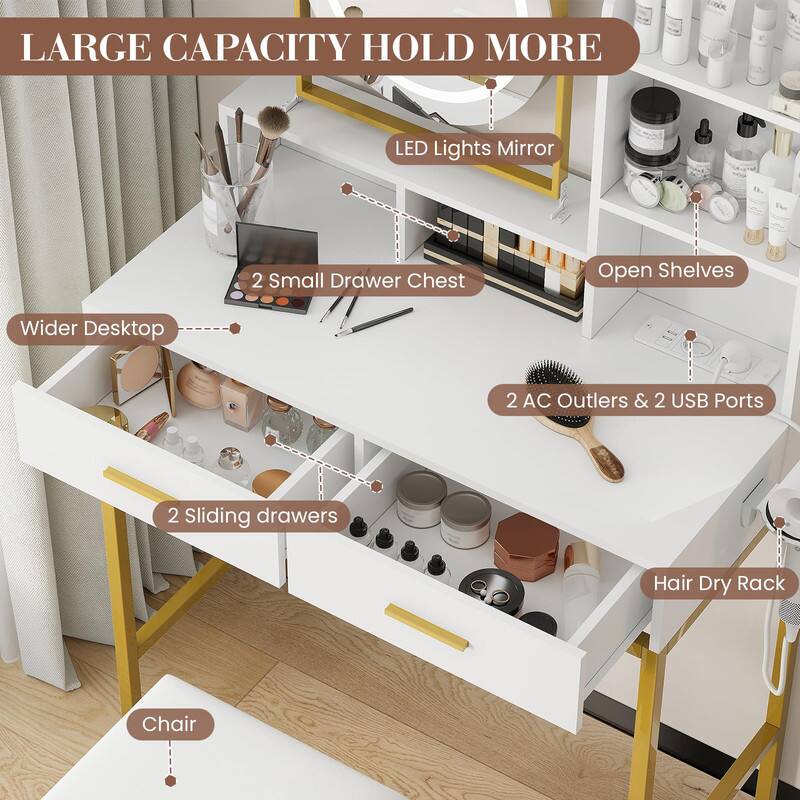 LARGE CAPACITY HOLD MORE

LED Lights Mirror

2 Small Drawer Chest

Open Shelves

Wider Desktop

2 AC Outlers & 2 USB Ports

2 Sliding drawers

Hair Dry Rack

Chair