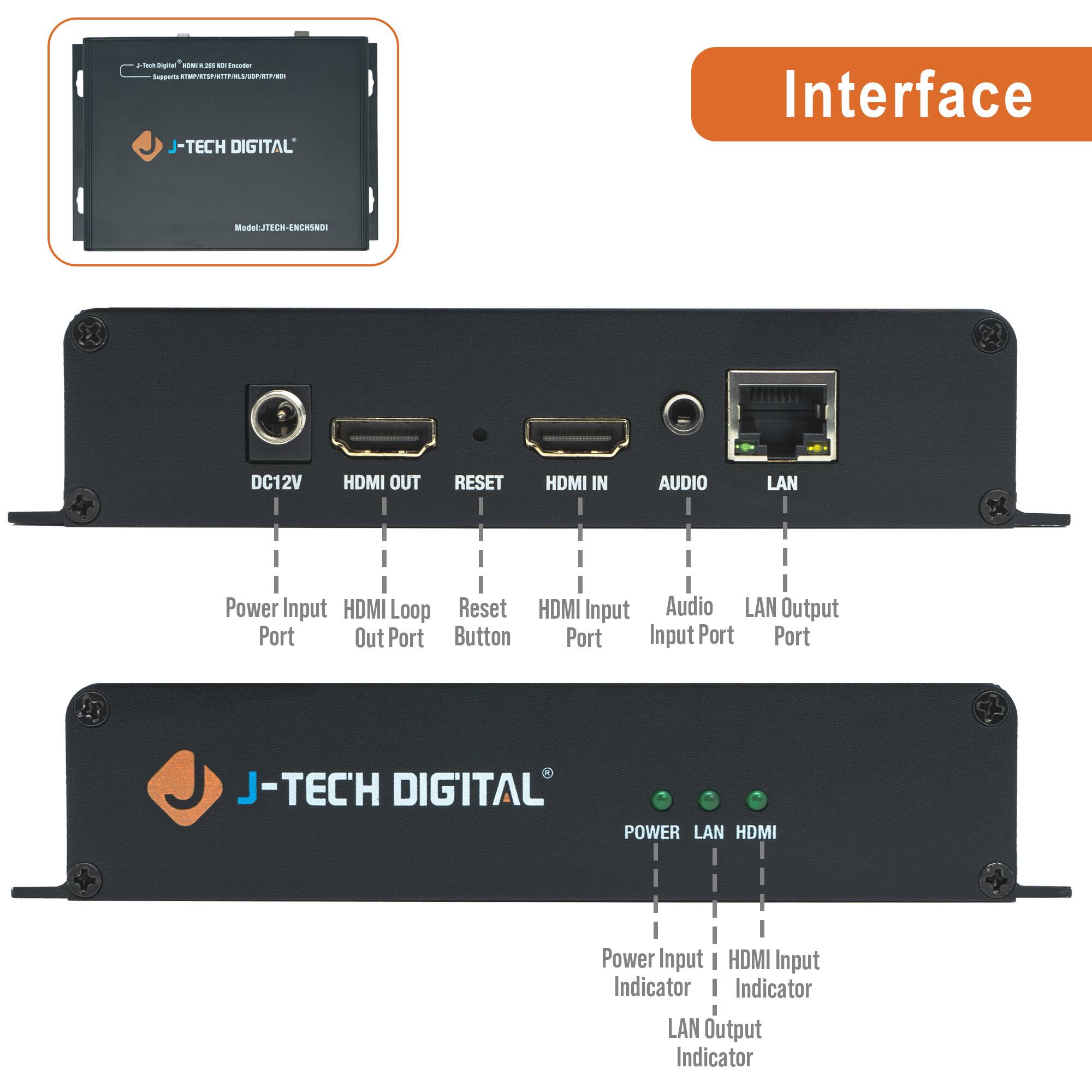 J-Tech Digital® HDMI H.265 NDI Encoder
Supports RTMP/RTSP/HTTP/HLS/UDP/RTP/NDI

J-TECH DIGITAL®

Model:JTECH-ENCH5NDI

Interface

DC12V HDMI OUT RESET HDMI IN AUDIO LAN

Power Input Port

HDMI Loop Out Port

Reset Button

HDMI Input Port

Audio Input Port

LAN Output Port

J-TECH DIGITAL®

POWER LAN HDMI

Power Input Indicator

HDMI Input Indicator

LAN Output Indicator