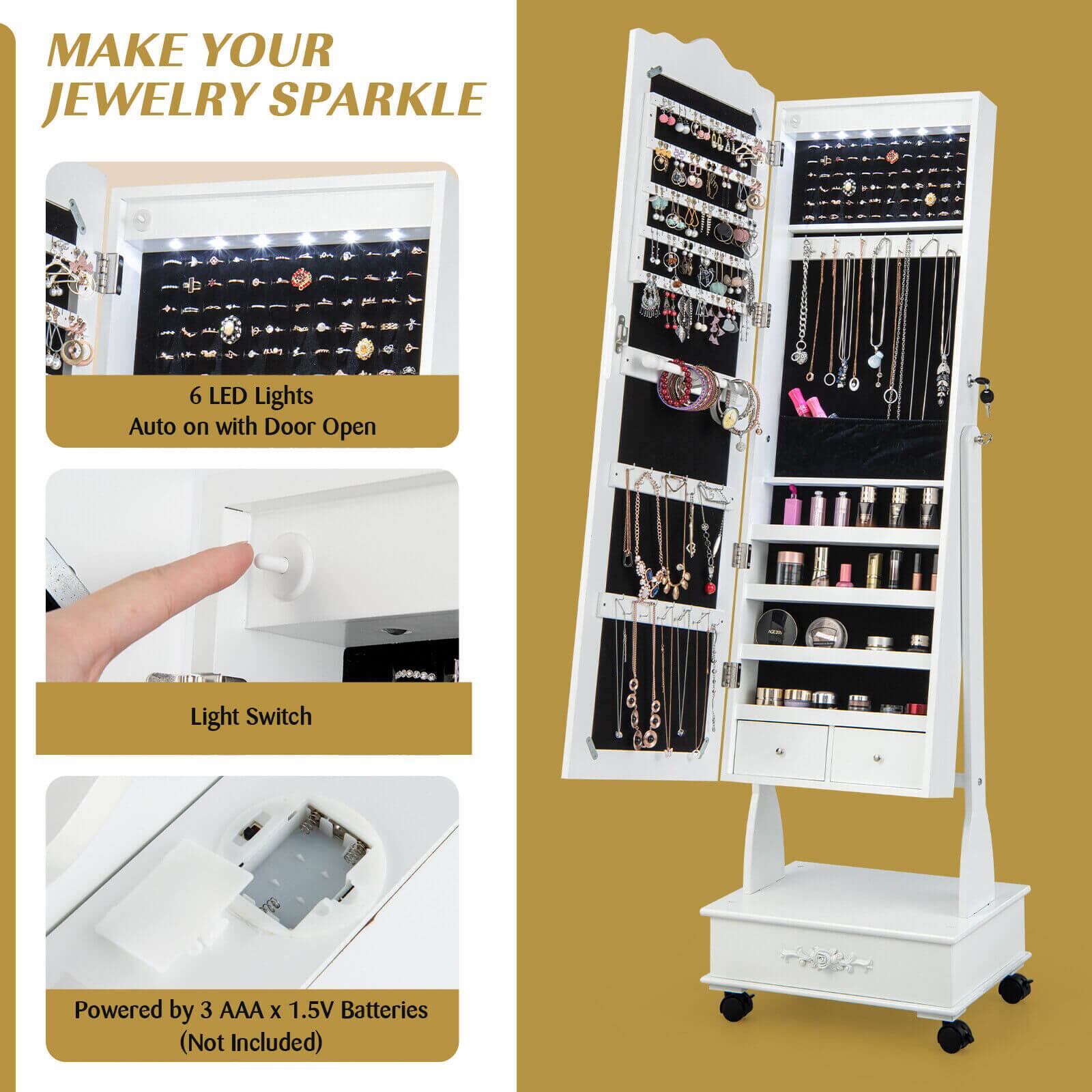 MAKE YOUR JEWELRY SPARKLE

6 LED Lights
Auto on with Door Open

Light Switch

Powered by 3 AAA x 1.5V Batteries
(Not Included)