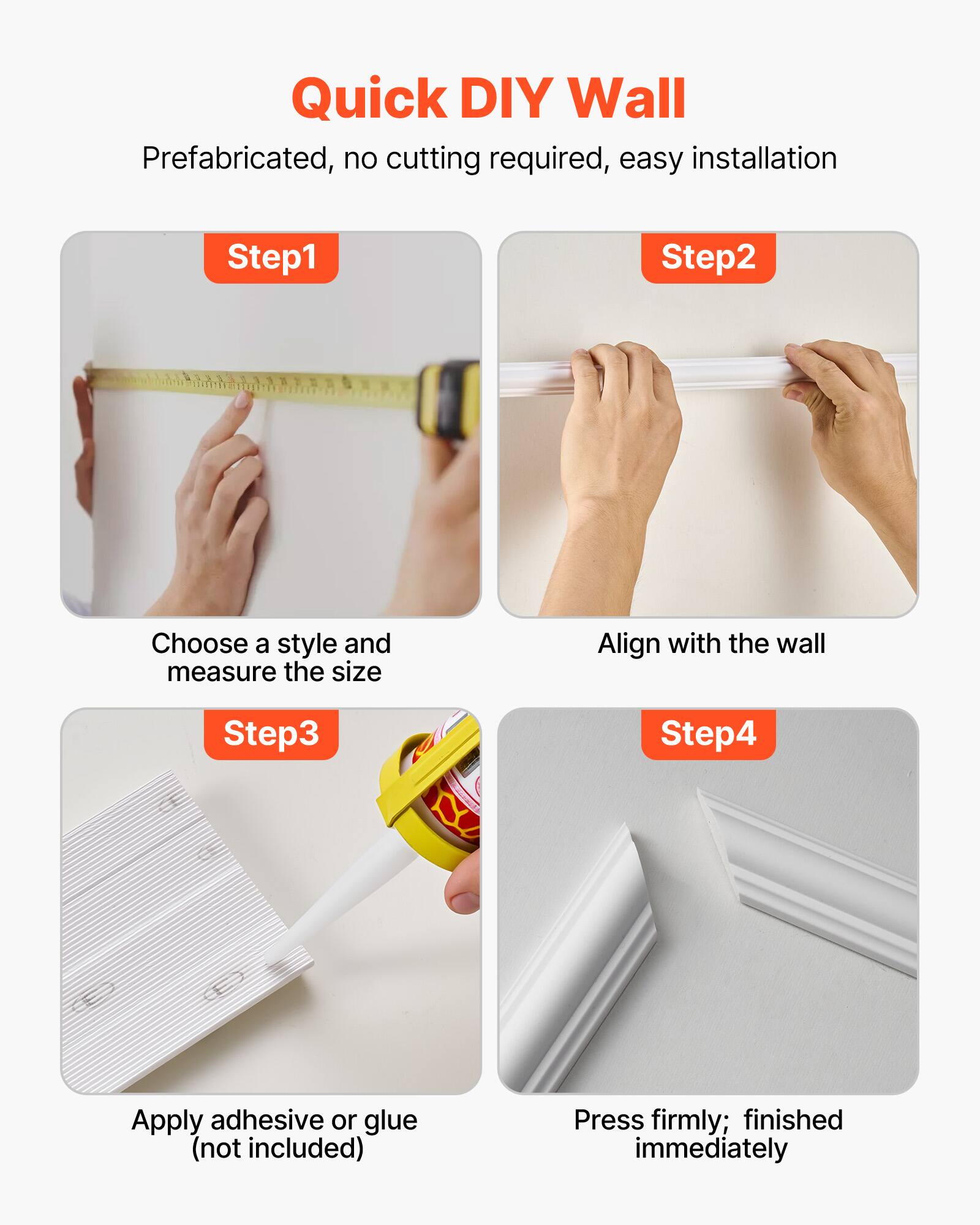 Quick DIY Wall

Prefabricated, no cutting required, easy installation

Step1

Choose a style and measure the size

Step2

Align with the wall

Step3

Apply adhesive or glue (not included)

Step4

Press firmly; finished immediately