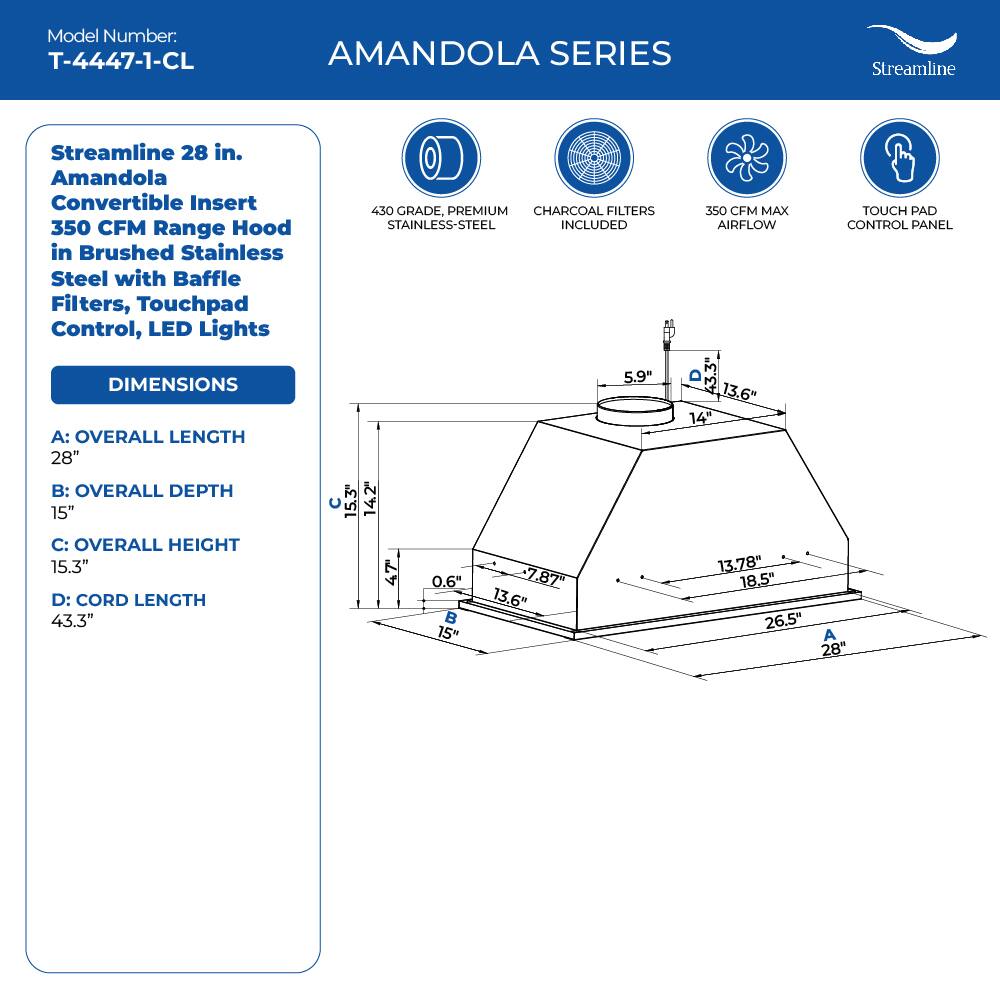 Model Number:
T-4447-1-CL

AMANDOLA SERIES

Streamline

Streamline 28 in. Amandola Convertible Insert 350 CFM Range Hood in Brushed Stainless Steel with Baffle Filters, Touchpad Control, LED Lights

DIMENSIONS

A: OVERALL LENGTH
28"

B: OVERALL DEPTH
15"

C: OVERALL HEIGHT
15.3"

D: CORD LENGTH
43.3"

430 GRADE, PREMIUM STAINLESS-STEEL

CHARCOAL FILTERS INCLUDED

350 CFM MAX AIRFLOW

TOUCH PAD CONTROL PANEL

5.9"
D
43.3"
13.6"
14"
C
15.3"
14.2"
4.7"
0.6"
7.87"
13.6"
13.78"
18.5"
B
15"
26.5"
A
28"