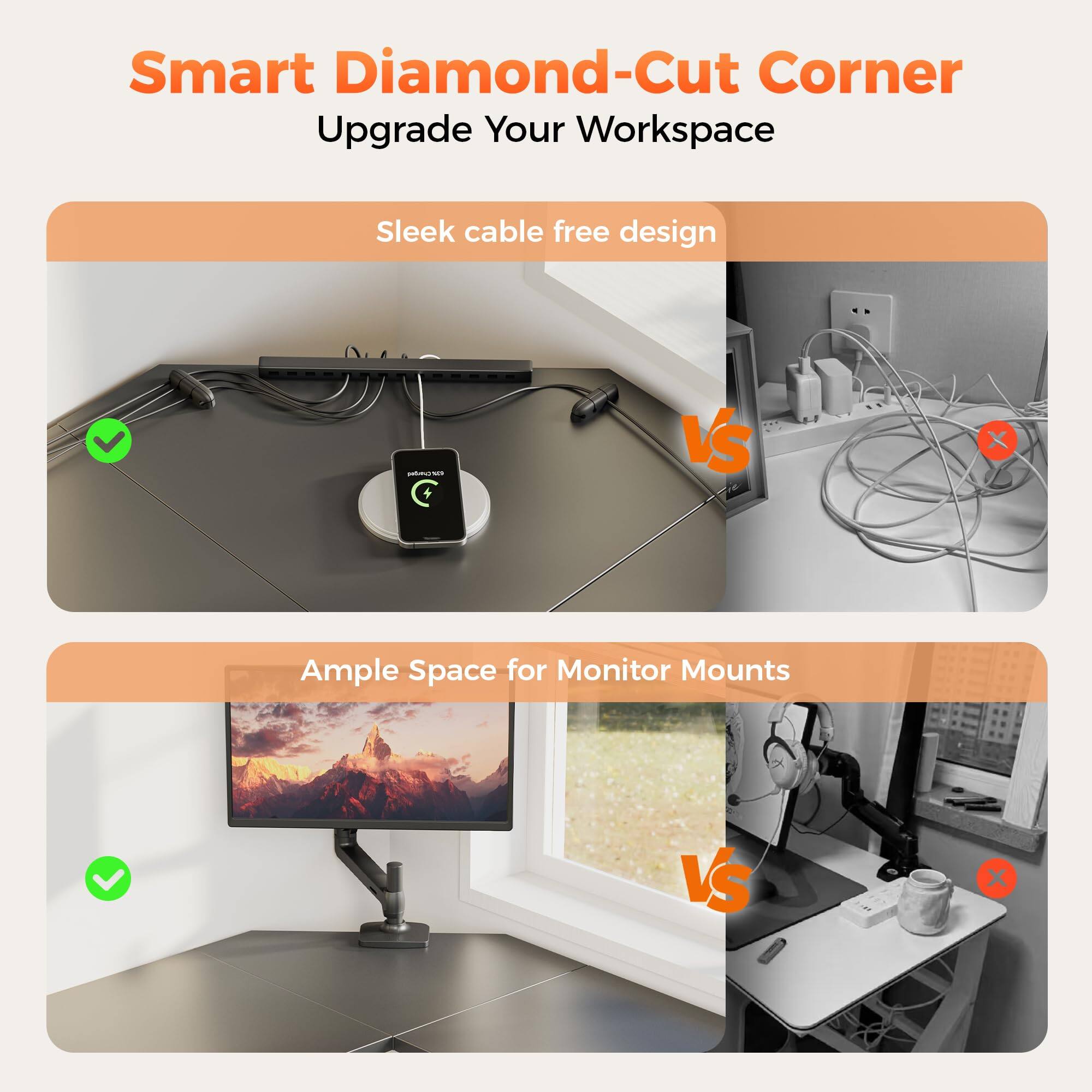 Smart Diamond-Cut Corner
Upgrade Your Workspace

Sleek cable free design

63% Charged

VS

Ample Space for Monitor Mounts

VS