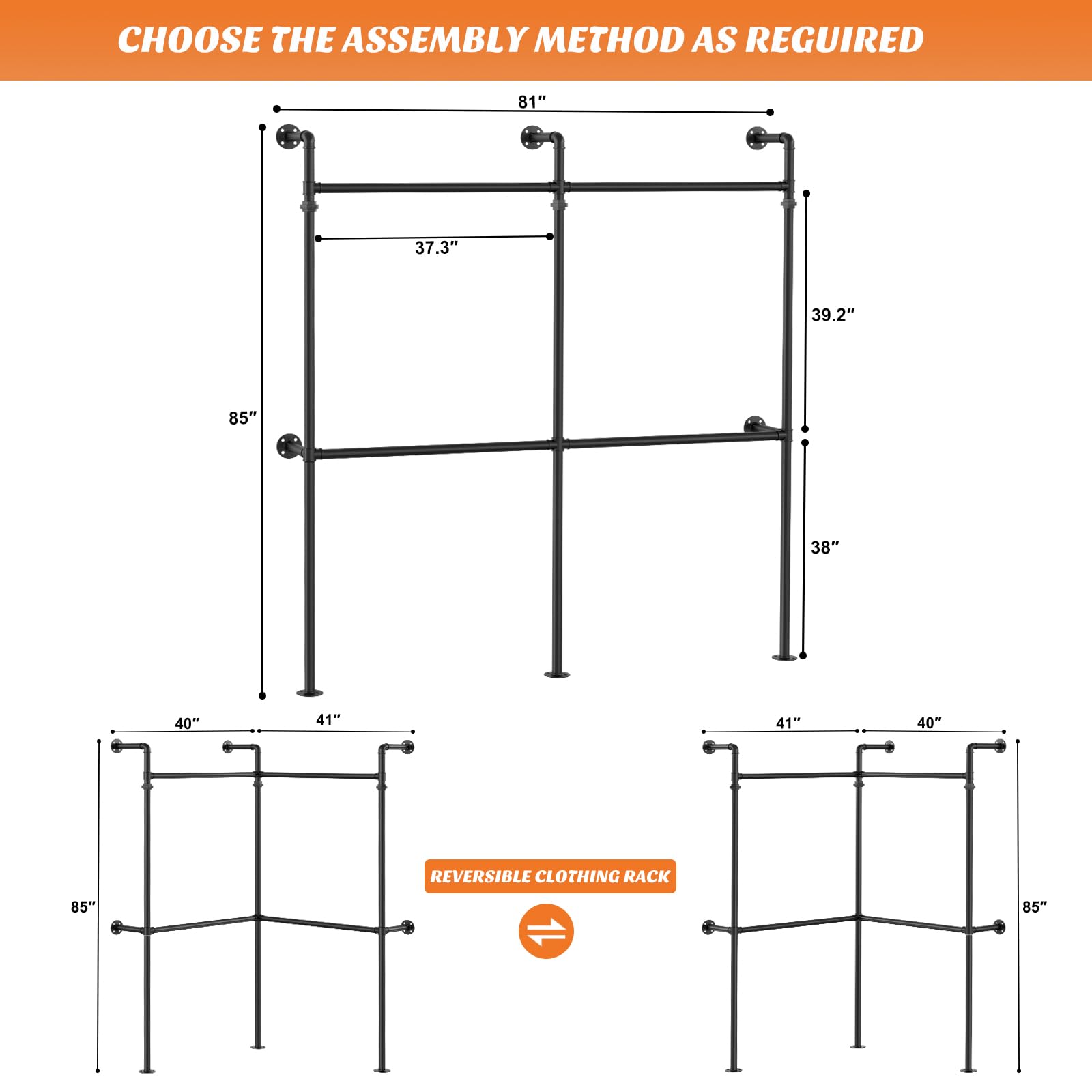 CHOOSE THE ASSEMBLY METHOD AS REGUIRED

81″

37.3″

39.2″

85″

38″

40″

41″

85″

REVERSIBLE CLOTHING RACK

41″

40″

85″