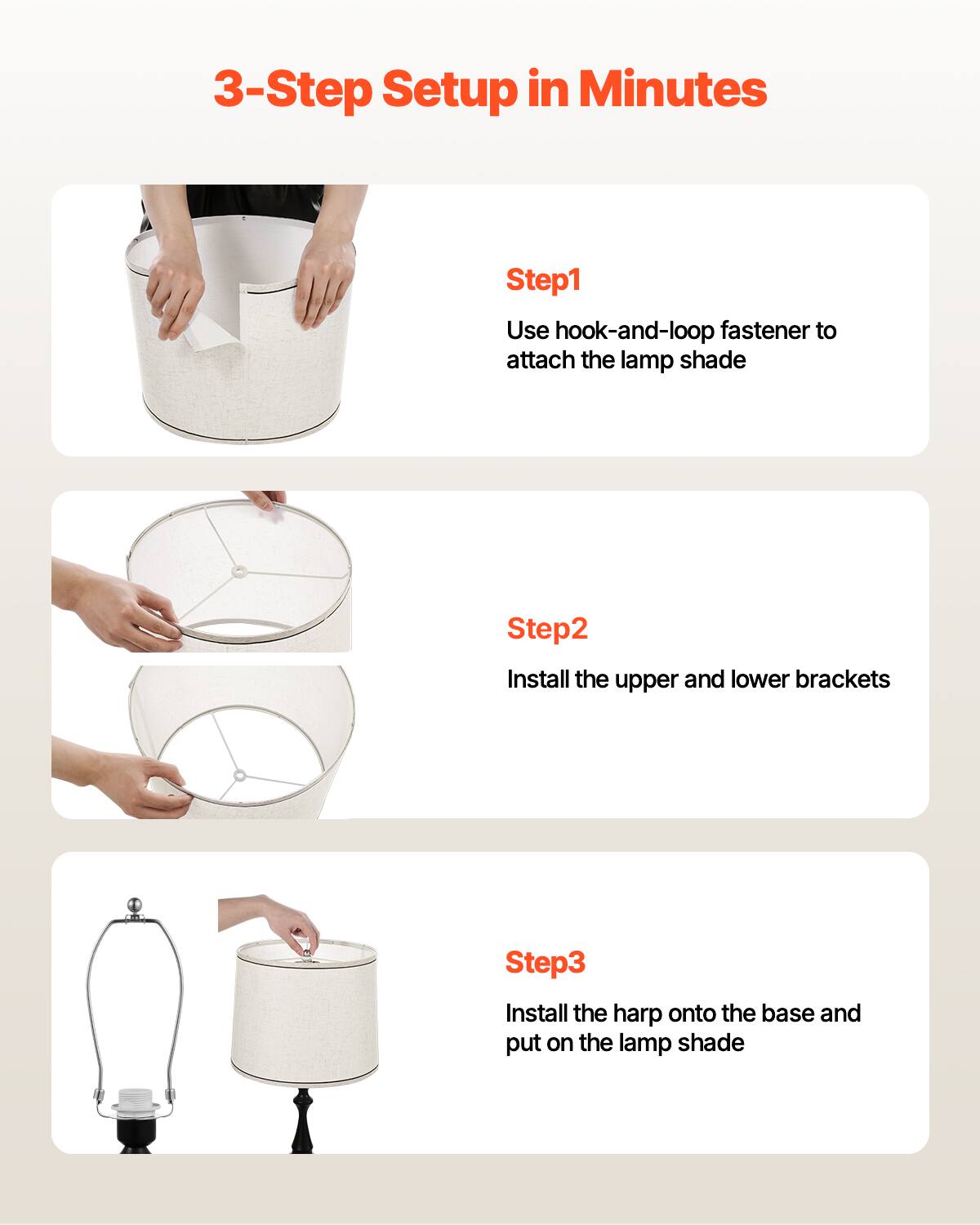 3-Step Setup in Minutes

Step1

Use hook-and-loop fastener to attach the lamp shade

Step2

Install the upper and lower brackets

Step3

Install the harp onto the base and put on the lamp shade