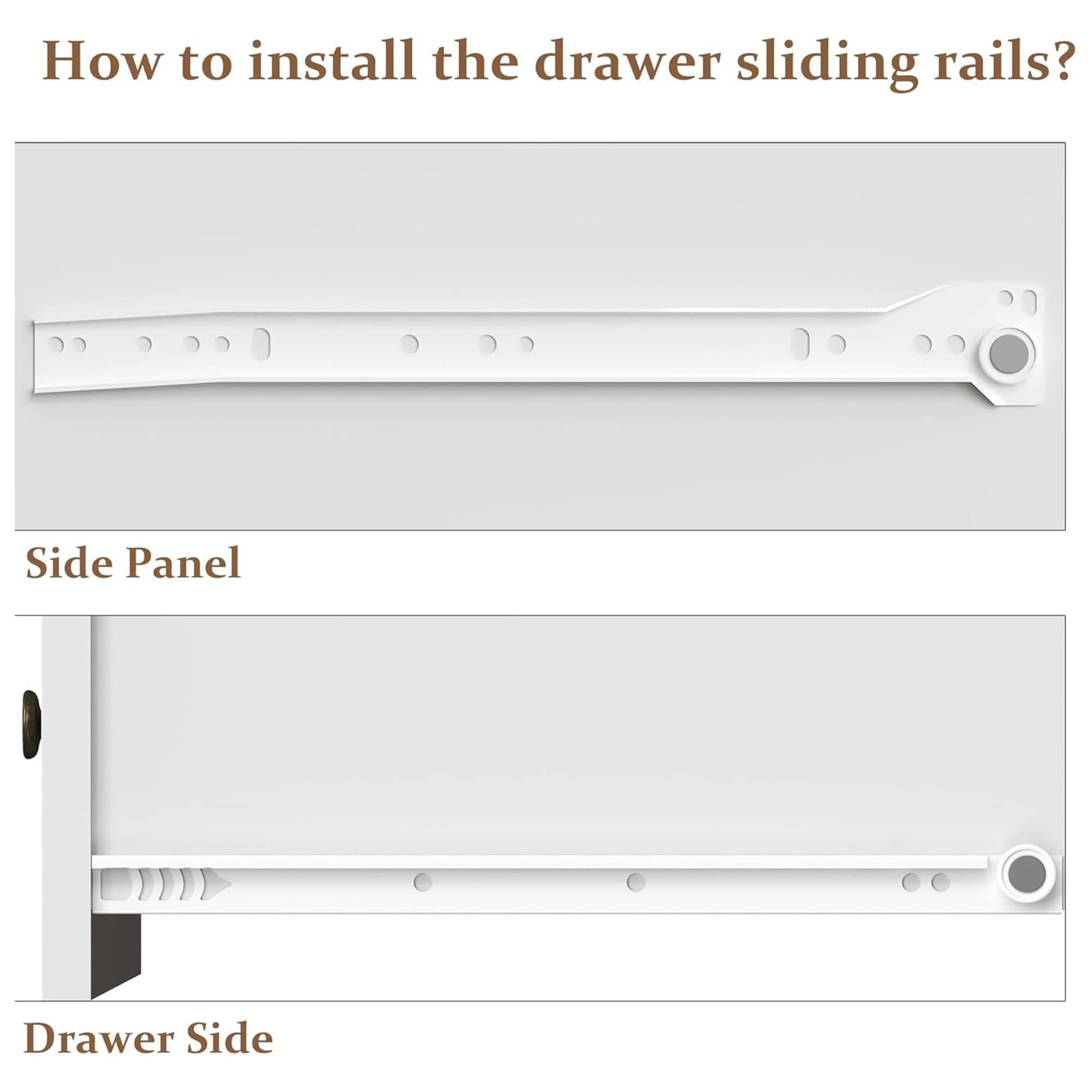 How to install the drawer sliding rails?

Side Panel

Drawer Side