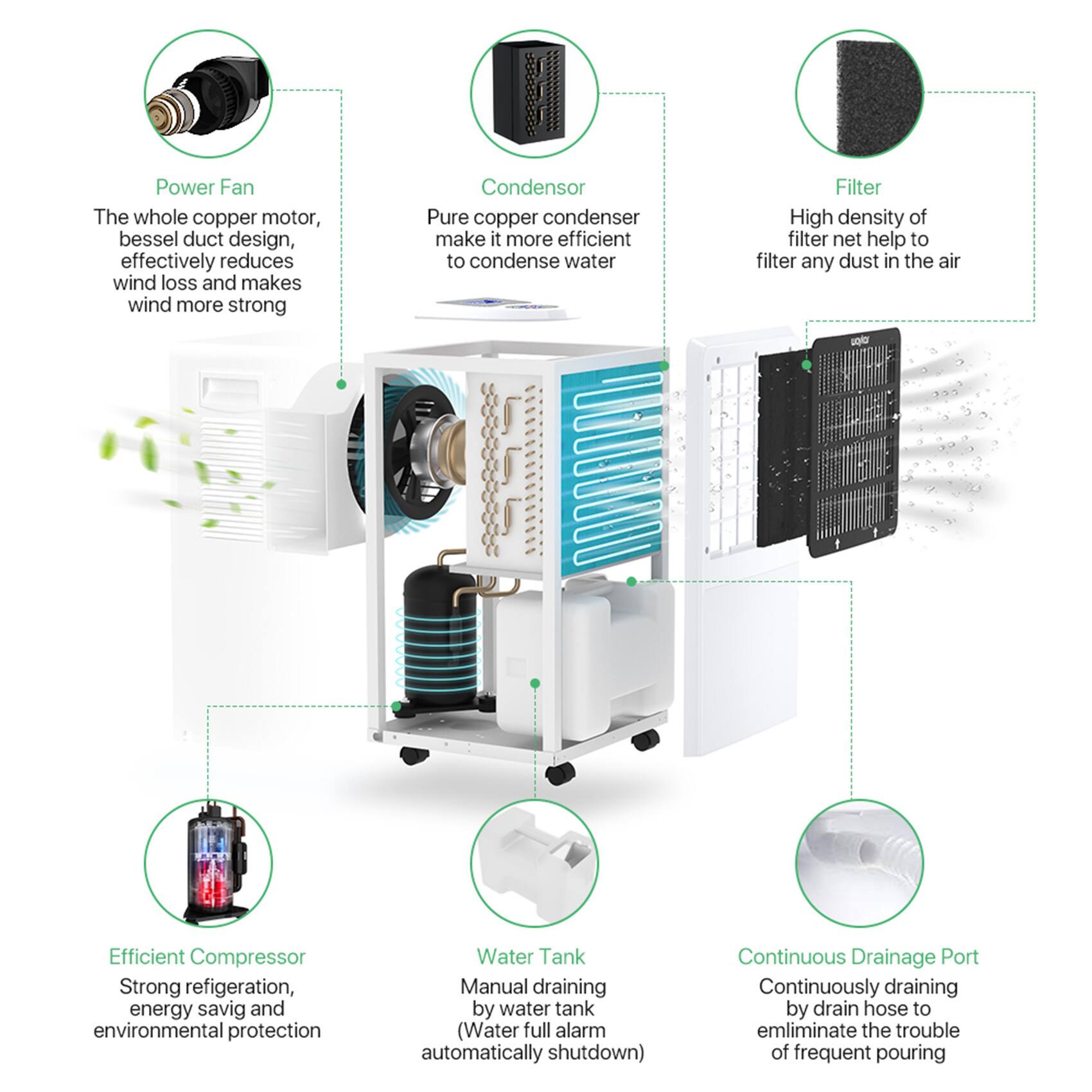 Power Fan
The whole copper motor, bessel duct design, effectively reduces wind loss and makes wind more strong

Condensor
Pure copper condenser make it more efficient to condense water

Filter
High density of filter net help to filter any dust in the air

waykar

Efficient Compressor
Strong refigeration, energy savig and environmental protection

Water Tank
Manual draining by water tank (Water full alarm automatically shutdown)

Continuous Drainage Port
Continuously draining by drain hose to emliminate the trouble of frequent pouring