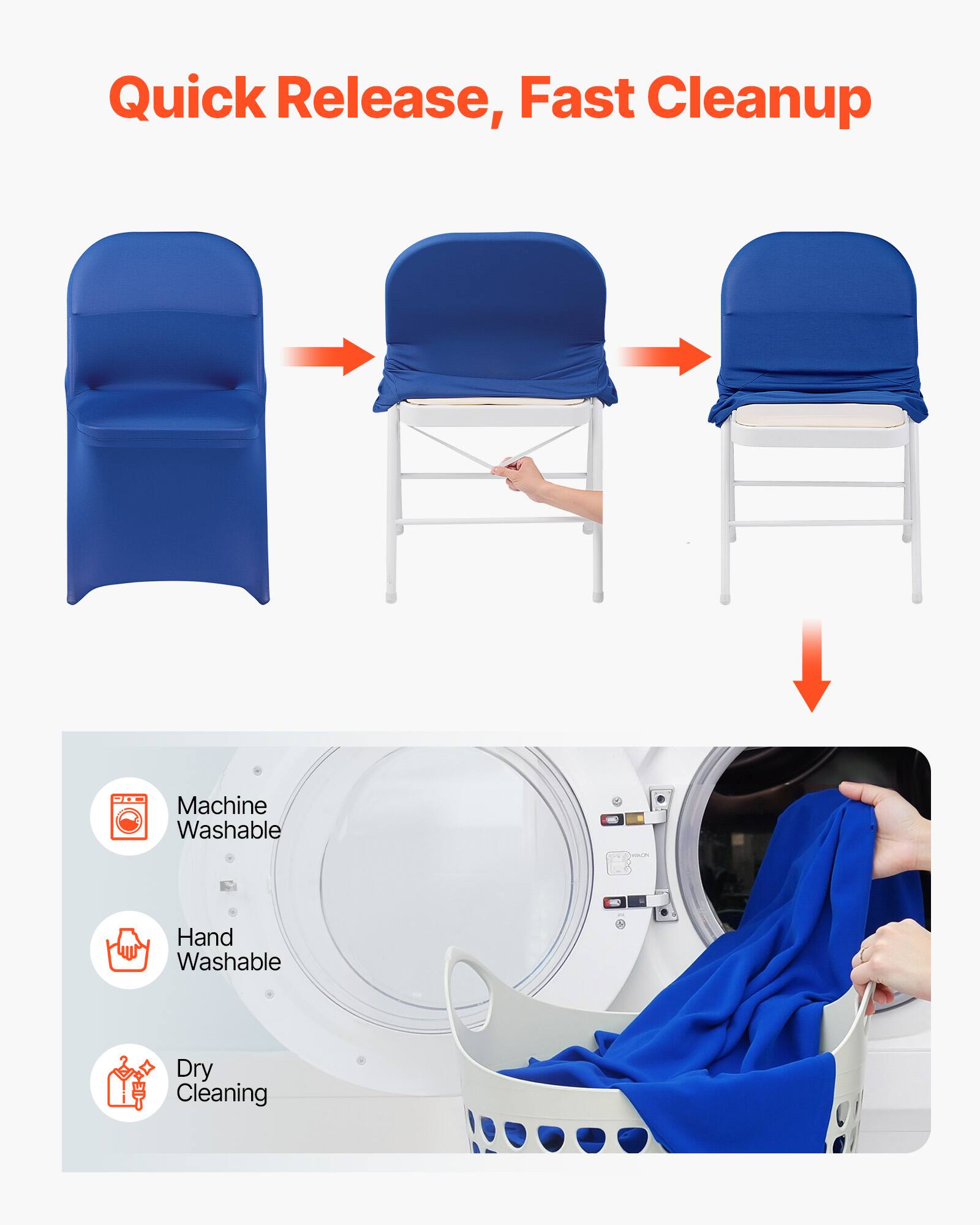 Quick Release, Fast Cleanup

Machine Washable

Hand Washable

Dry Cleaning