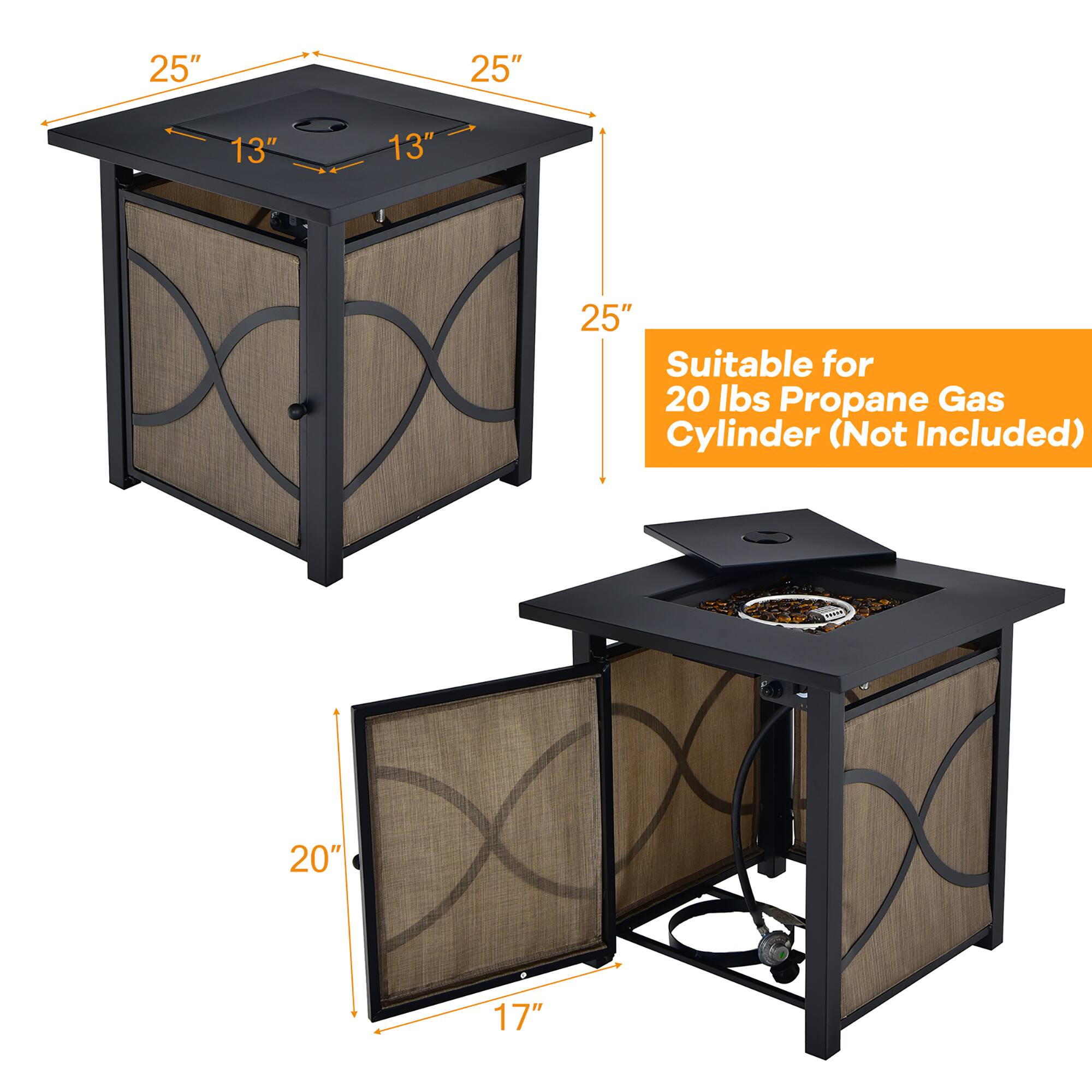 25″
25″
13″
13″
25″

Suitable for 20 lbs Propane Gas Cylinder (Not Included)

20″
17″