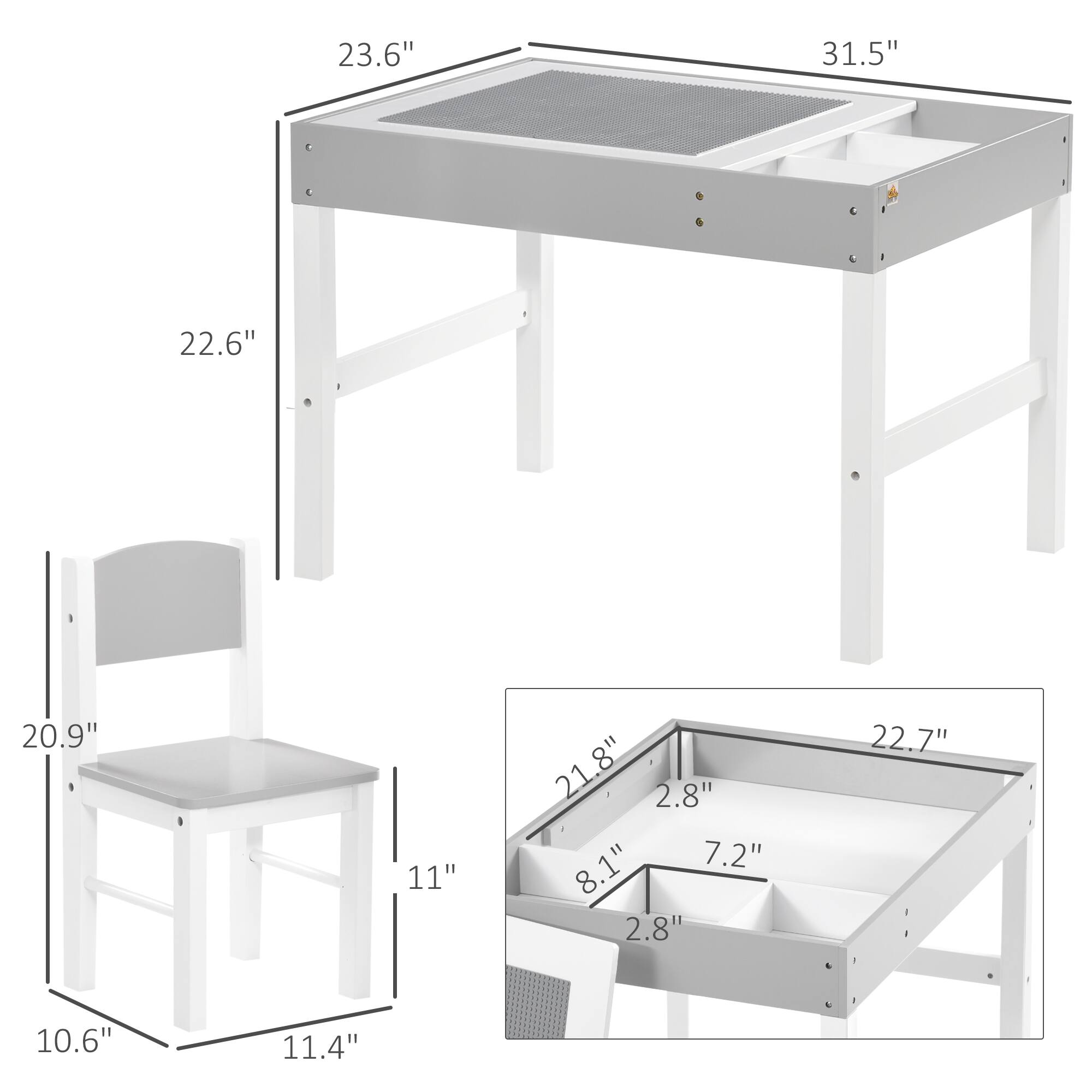 23.6"
31.5"
22.6"
20.9"
11"
10.6"
11.4"
21.8"
22.7"
2.8"
8.1"
7.2"
2.8"