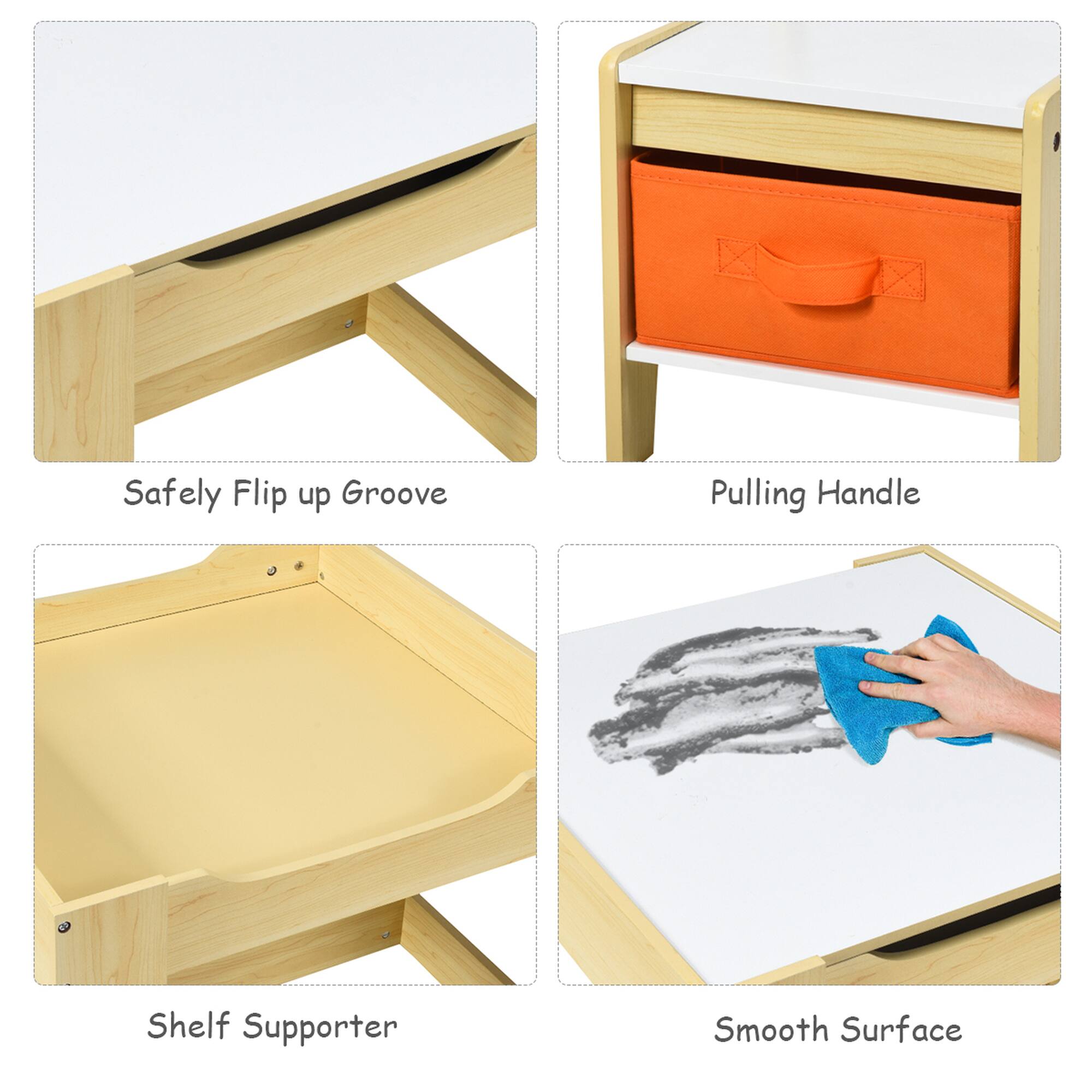 Safely Flip up Groove

Pulling Handle

Shelf Supporter

Smooth Surface