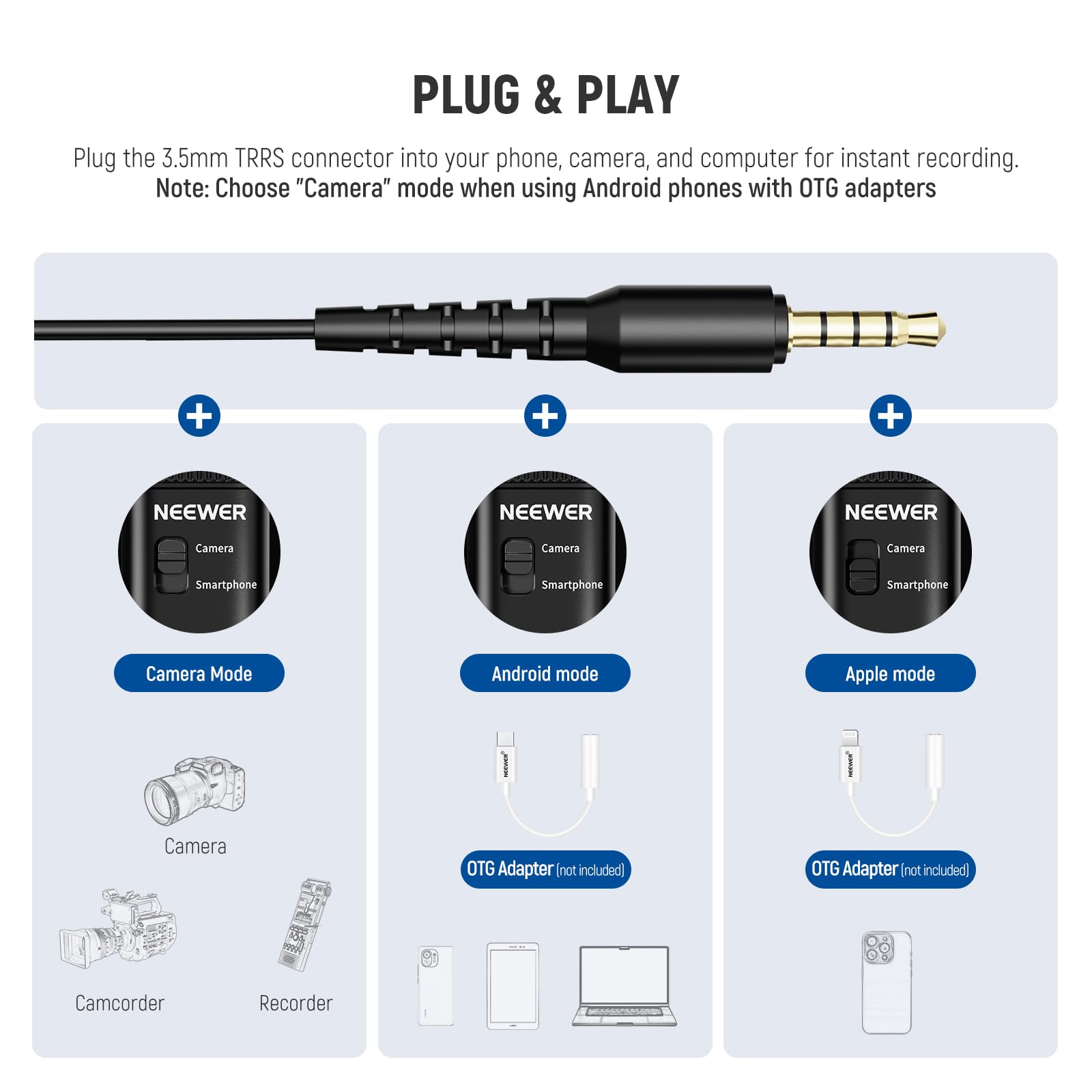 PLUG & PLAY

Plug the 3.5mm TRRS connector into your phone, camera, and computer for instant recording.
Note: Choose "Camera" mode when using Android phones with OTG adapters

NEEWER
Camera
Smartphone

Camera Mode

Camera

Camcorder

Recorder

NEEWER
Camera
Smartphone

Android mode

NEEWER

OTG Adapter (not included)

NEEWER
Camera
Smartphone

Apple mode

NEEWER

OTG Adapter (not included)