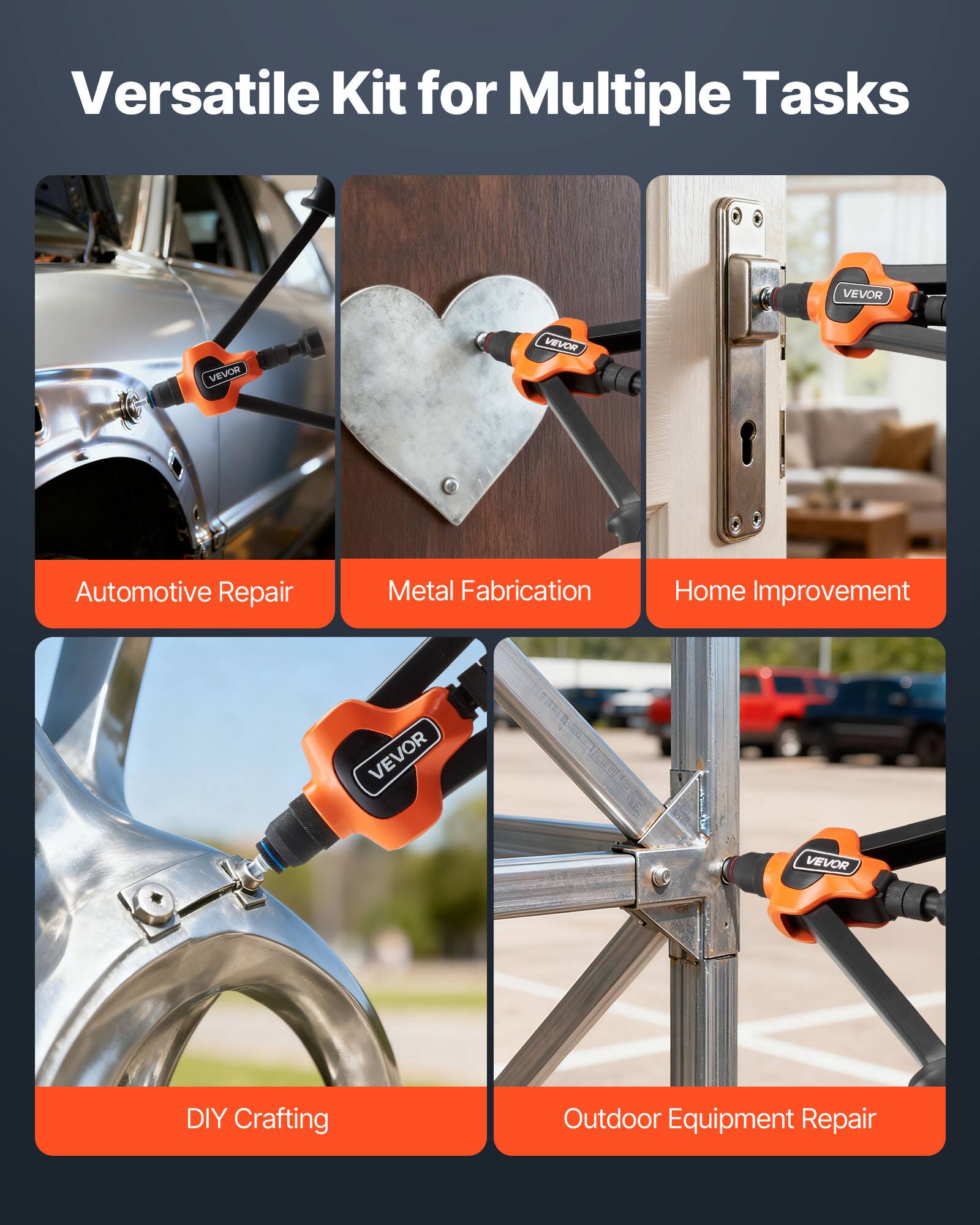 Versatile Kit for Multiple Tasks

VEVOR

Automotive Repair

VEVOR

Metal Fabrication

VEVOR

Home Improvement

VEVOR

DIY Crafting

VEVOR

Outdoor Equipment Repair