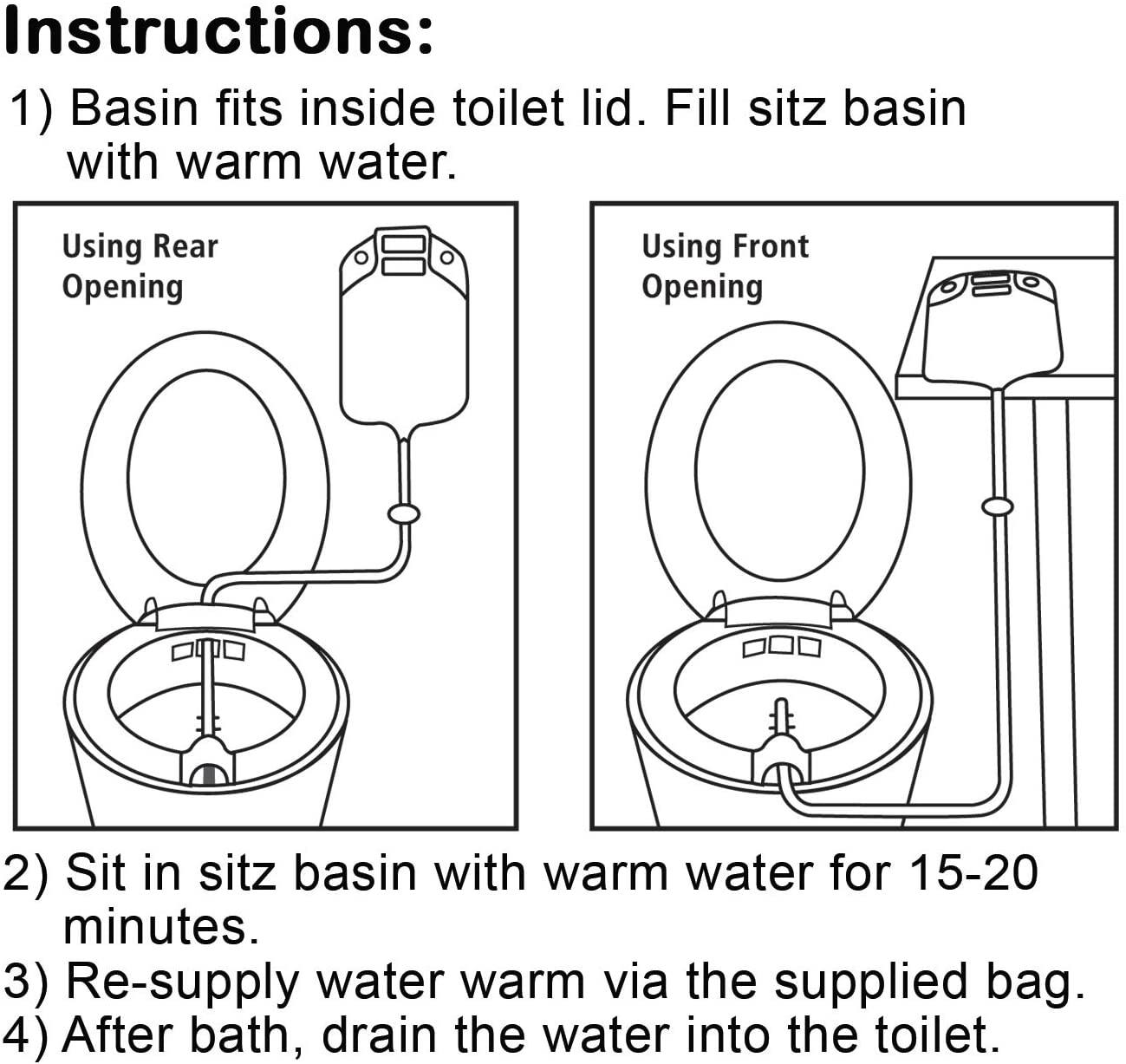 Instructions:

1) Basin fits inside toilet lid. Fill sitz basin with warm water.

Using Rear Opening

Using Front Opening

2) Sit in sitz basin with warm water for 15-20 minutes.
3) Re-supply water warm via the supplied bag.
4) After bath, drain the water into the toilet.