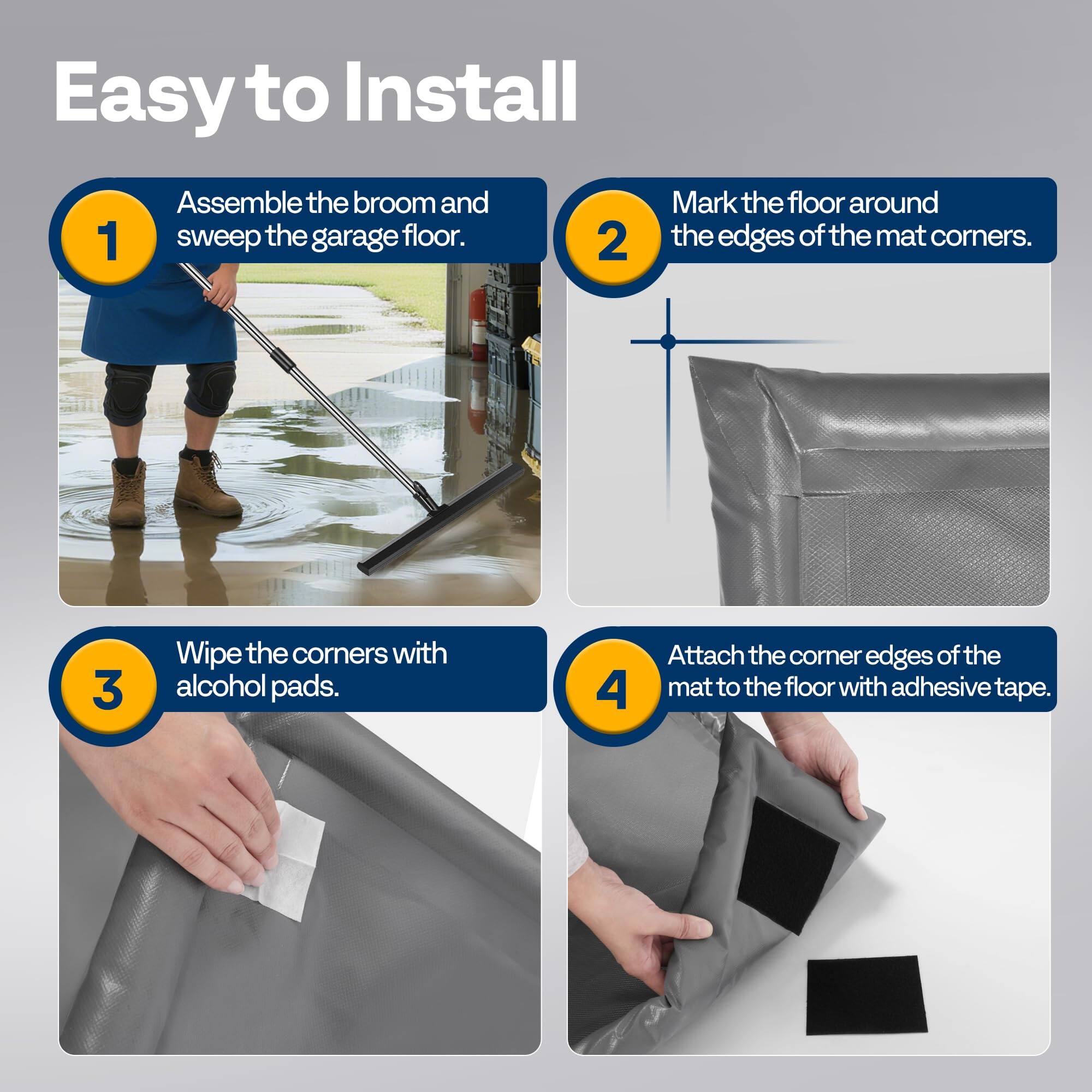 Easy to Install

1 Assemble the broom and sweep the garage floor.

2 Mark the floor around the edges of the mat corners.

3 Wipe the corners with alcohol pads.

4 Attach the corner edges of the mat to the floor with adhesive tape.