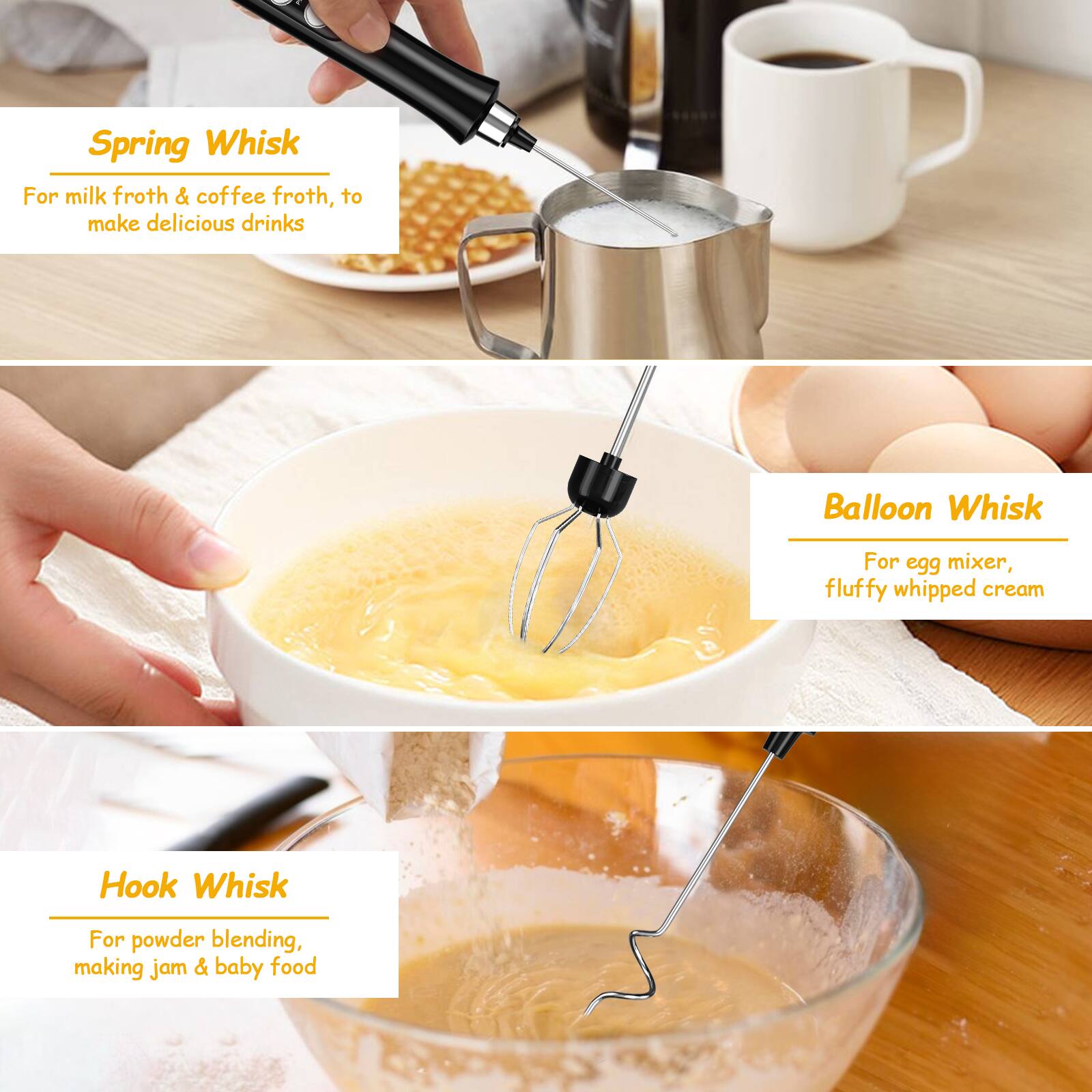 Spring Whisk

For milk froth & coffee froth, to make delicious drinks

Balloon Whisk

For egg mixer, fluffy whipped cream

Hook Whisk

For powder blending, making jam & baby food