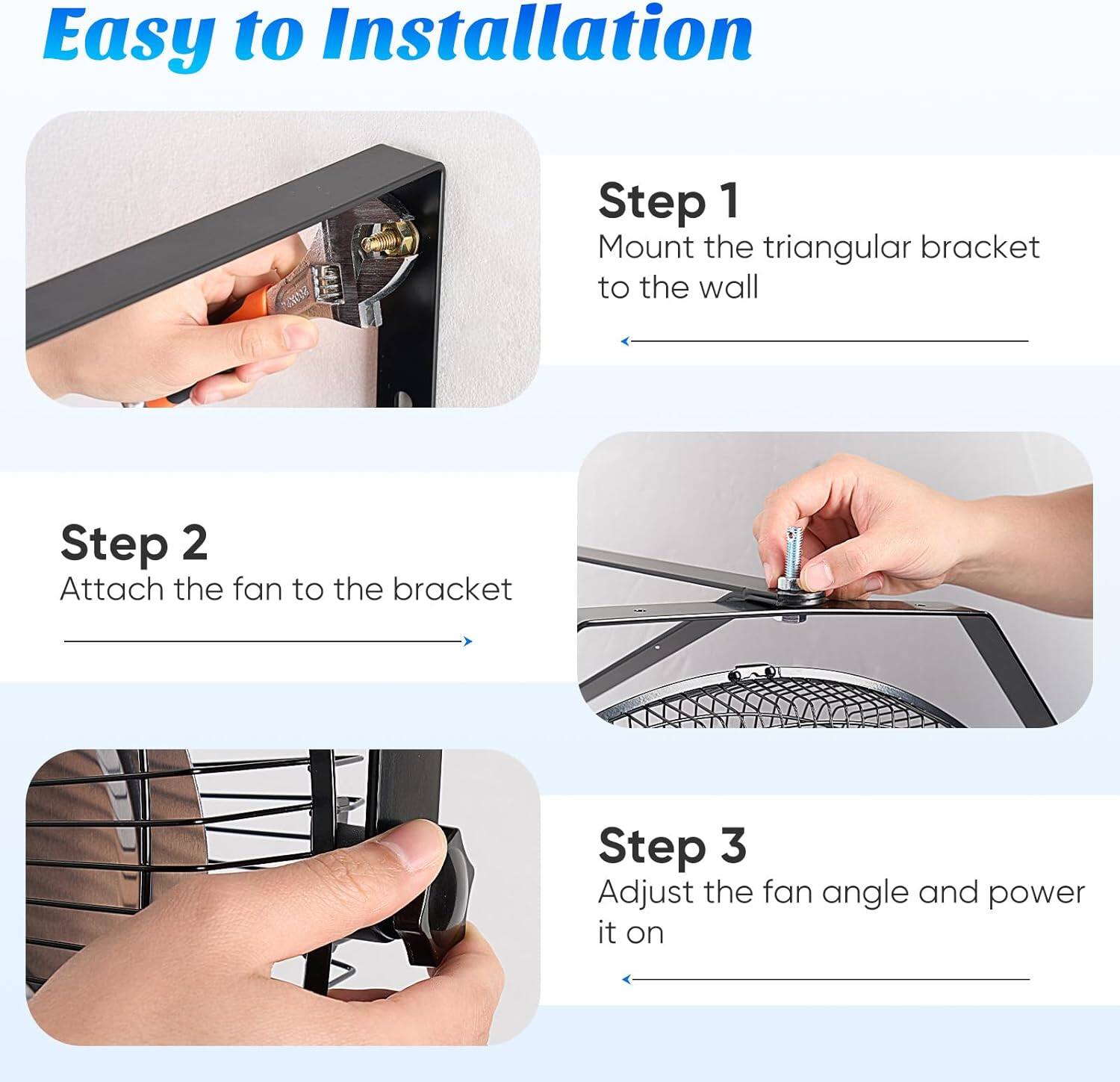 Easy to Installation

Step 1
Mount the triangular bracket to the wall

Step 2
Attach the fan to the bracket

Step 3
Adjust the fan angle and power it on