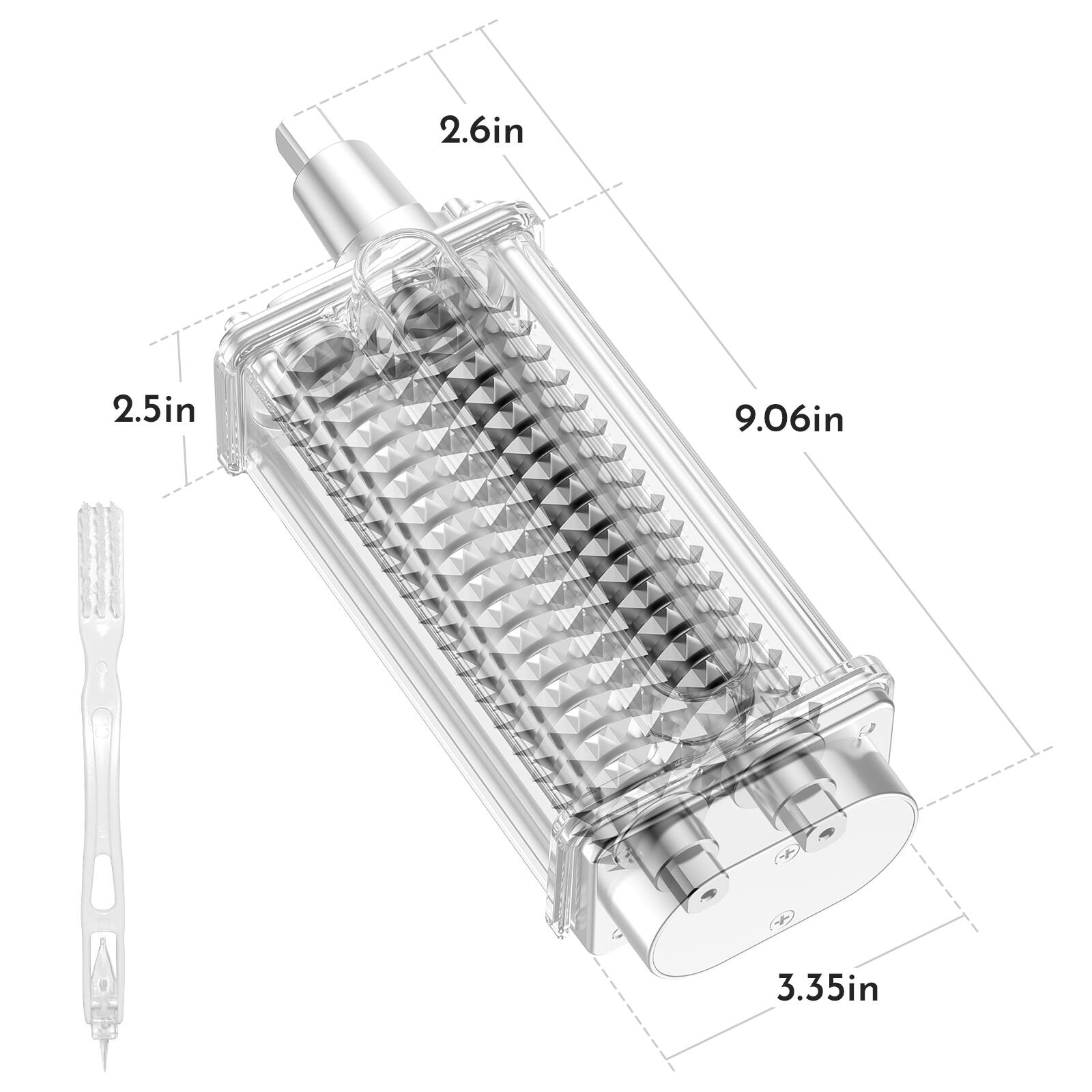 2.6in

2.5in

9.06in

3.35in