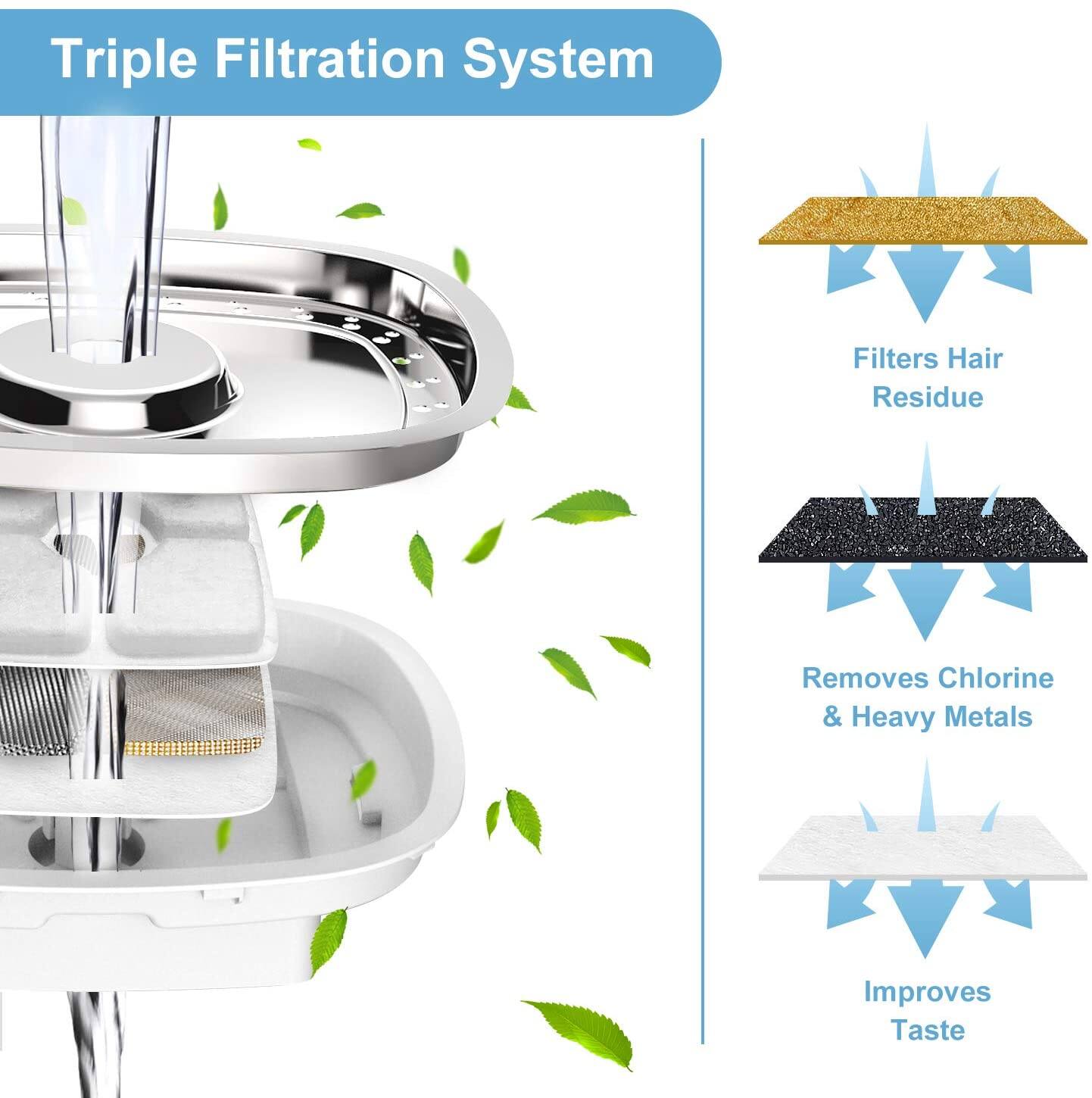 Triple Filtration System

Filters Hair Residue

Removes Chlorine & Heavy Metals

Improves Taste