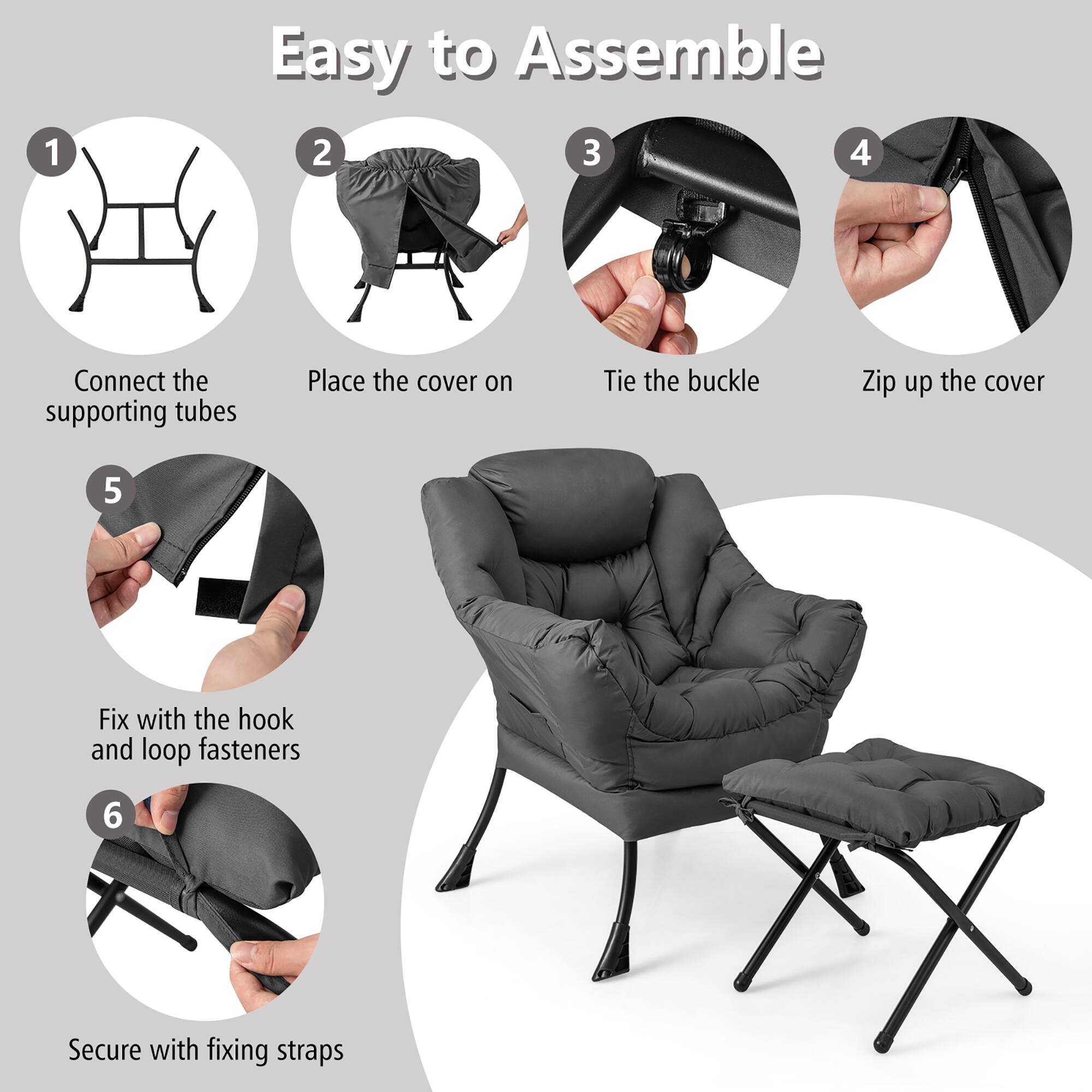 Easy to Assemble

1

Connect the supporting tubes

2

Place the cover on

3

Tie the buckle

4

Zip up the cover

5

Fix with the hook and loop fasteners

6

Secure with fixing straps