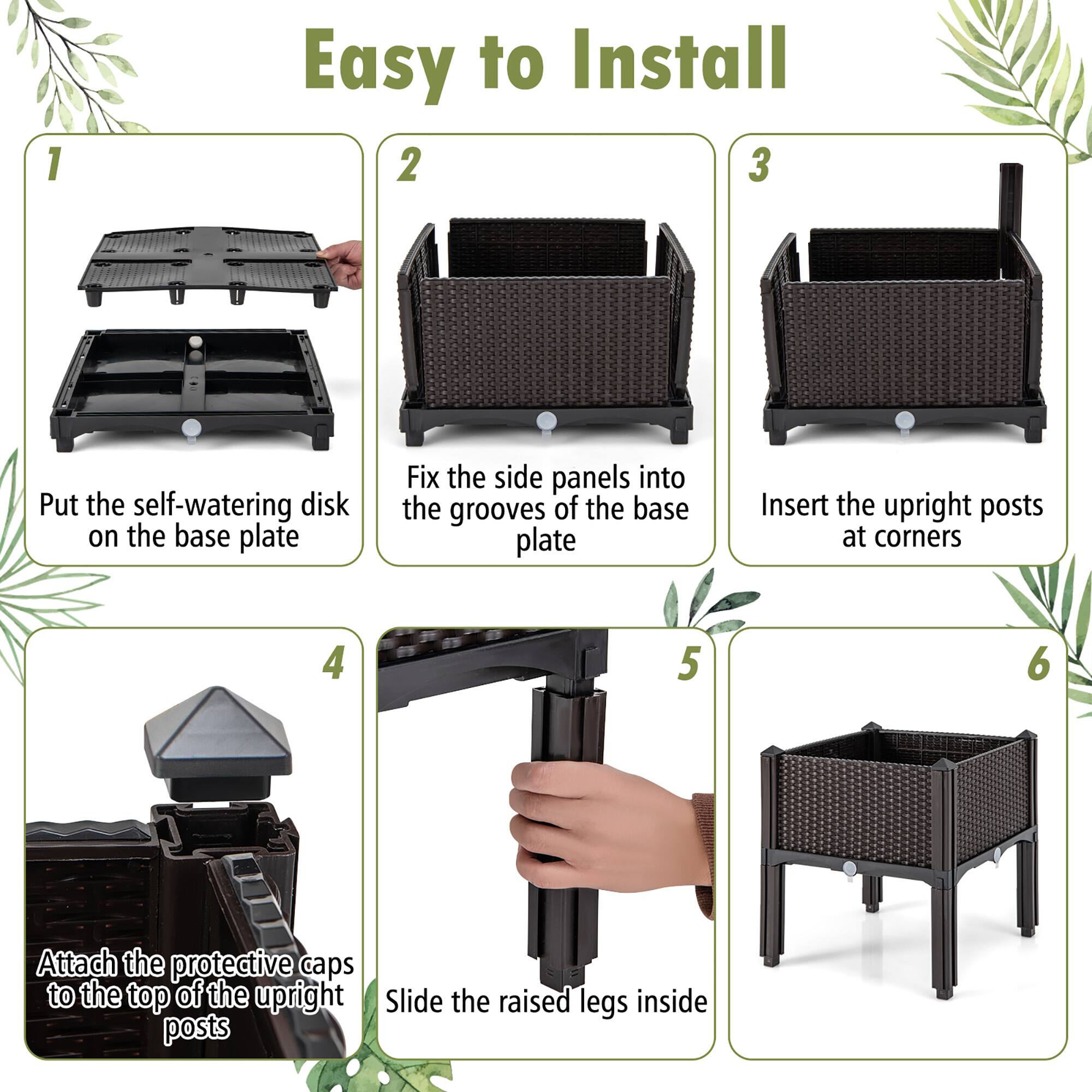 Easy to Install

1

Put the self-watering disk on the base plate

2

Fix the side panels into the grooves of the base plate

3

Insert the upright posts at corners

4

Attach the protective caps to the top of the upright posts

5

Slide the raised legs inside

6