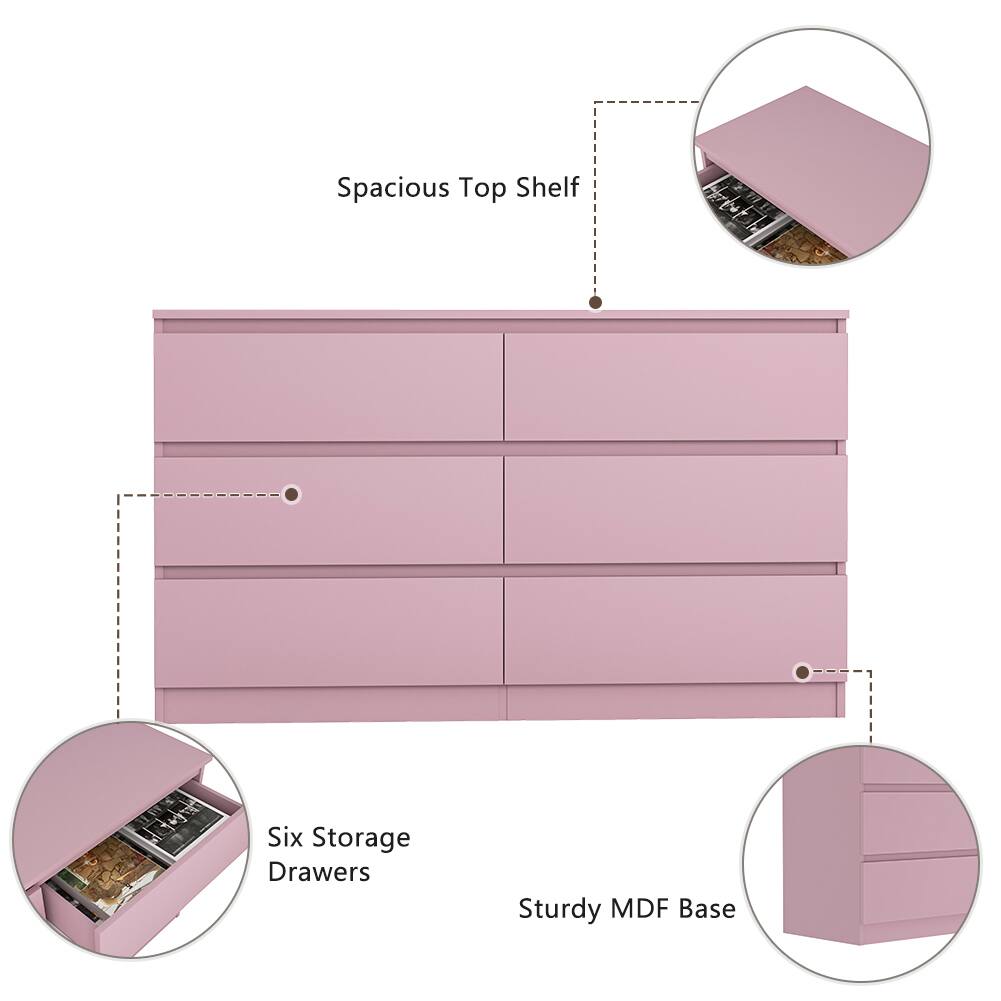 Spacious Top Shelf

Six Storage Drawers

Sturdy MDF Base