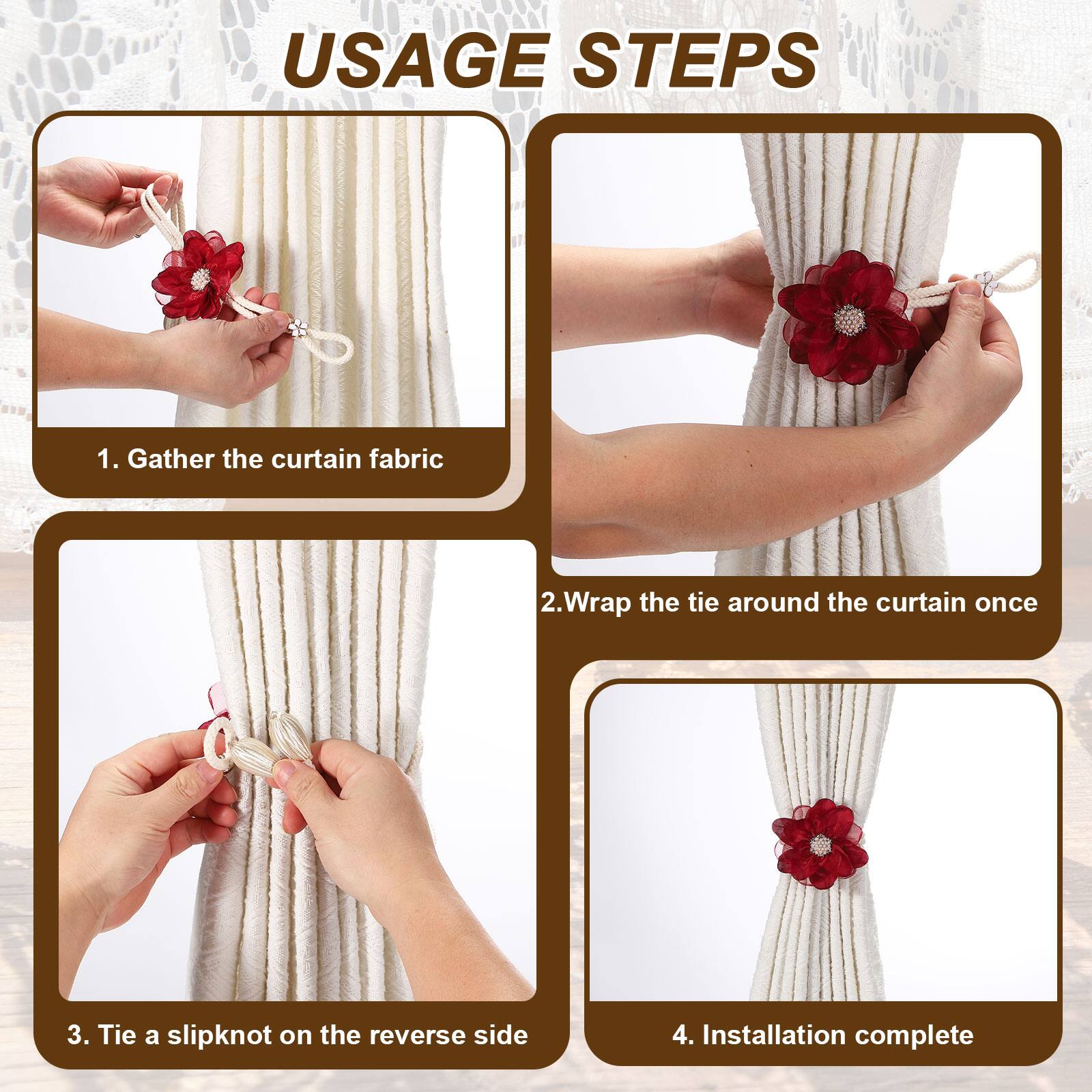 USAGE STEPS

1. Gather the curtain fabric

2.Wrap the tie around the curtain once

3. Tie a slipknot on the reverse side

4. Installation complete