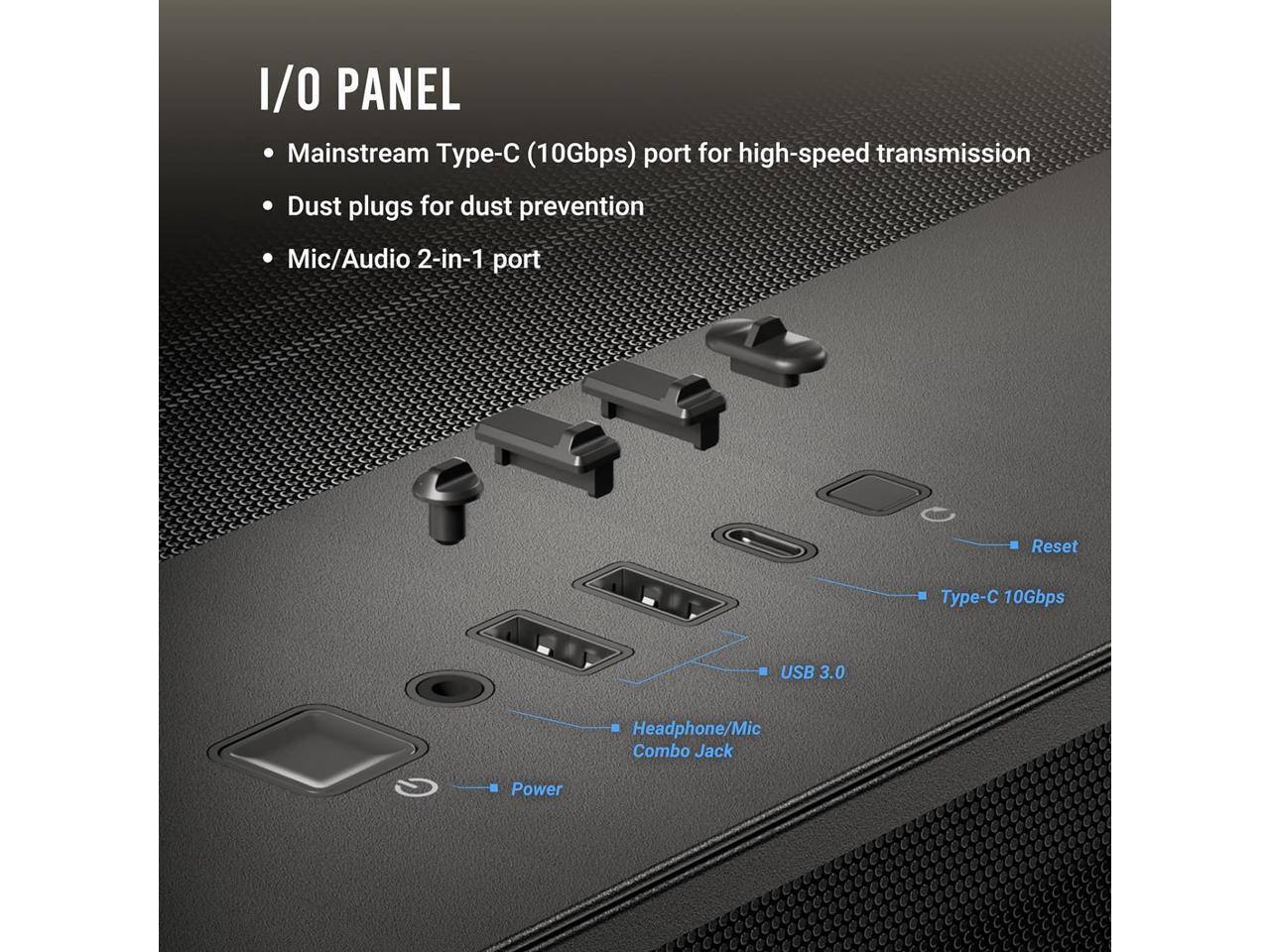 I/O PANEL

• Mainstream Type-C (10Gbps) port for high-speed transmission

• Dust plugs for dust prevention

• Mic/Audio 2-in-1 port

Reset

Type-C 10Gbps

USB 3.0

Headphone/Mic Combo Jack

Power