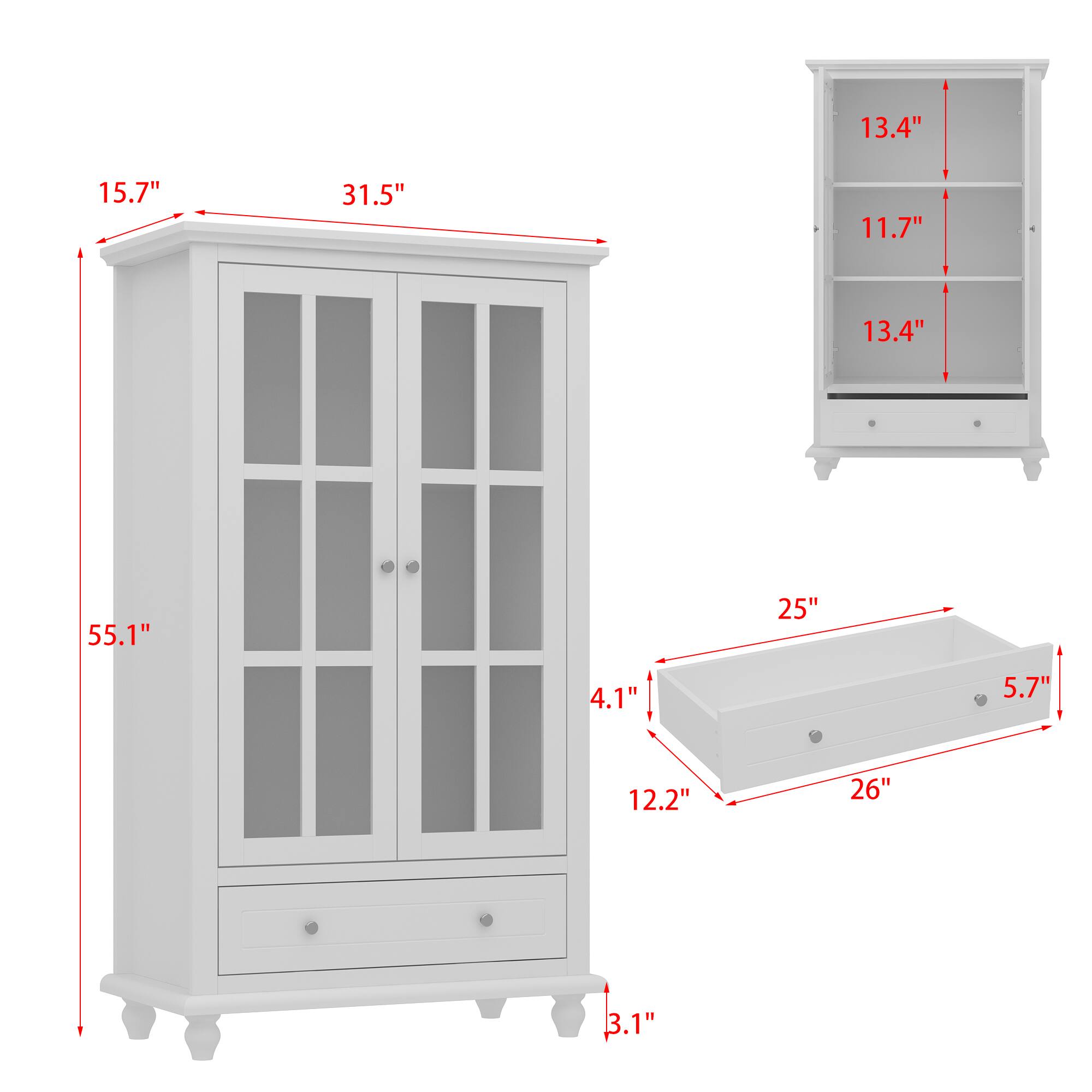 15.7"
31.5"
55.1"
3.1"
13.4"
11.7"
13.4"
25"
4.1"
5.7"
12.2"
26"