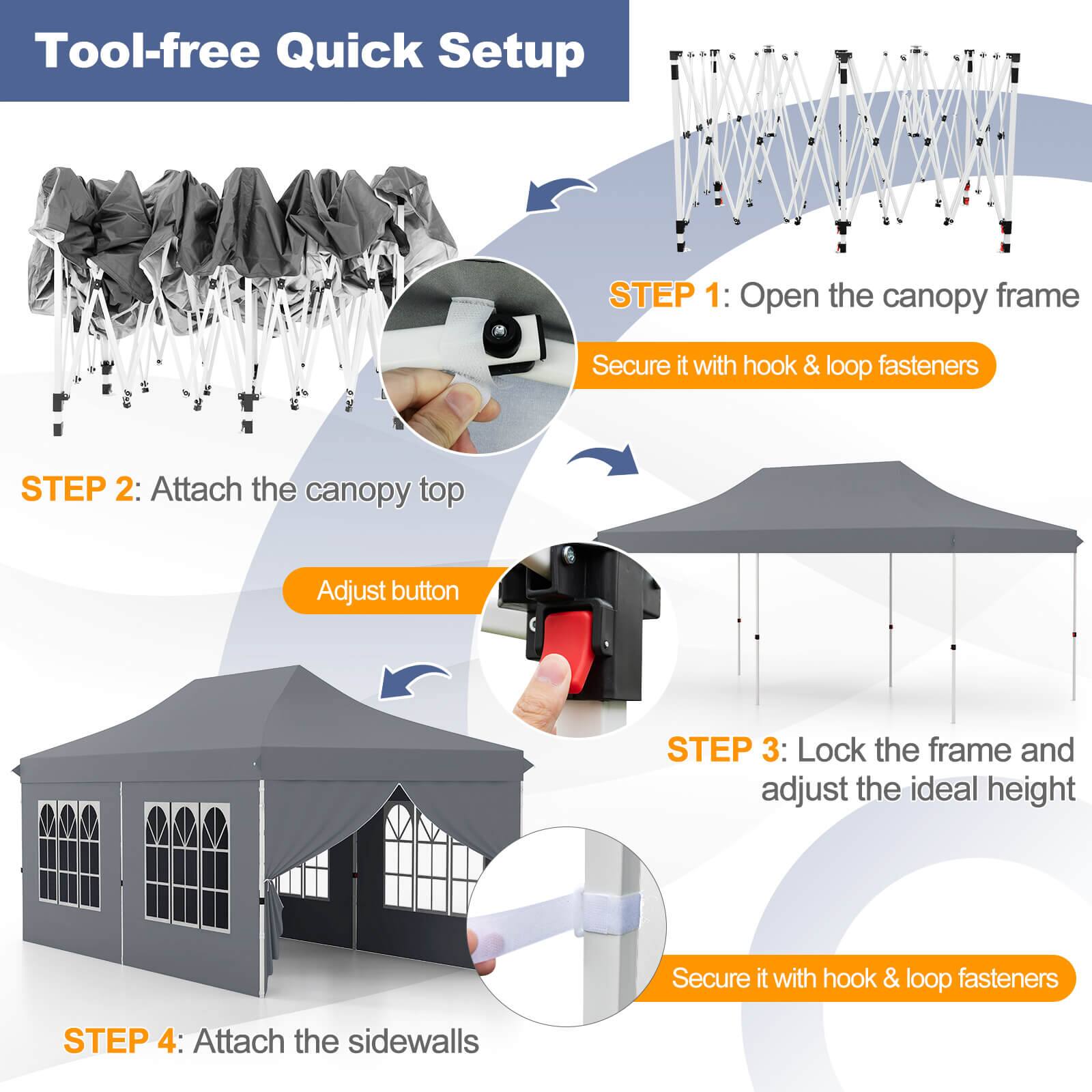 Tool-free Quick Setup

STEP 1: Open the canopy frame

Secure it with hook & loop fasteners

STEP 2: Attach the canopy top

Adjust button

STEP 3: Lock the frame and adjust the ideal height

Secure it with hook & loop fasteners

STEP 4: Attach the sidewalls