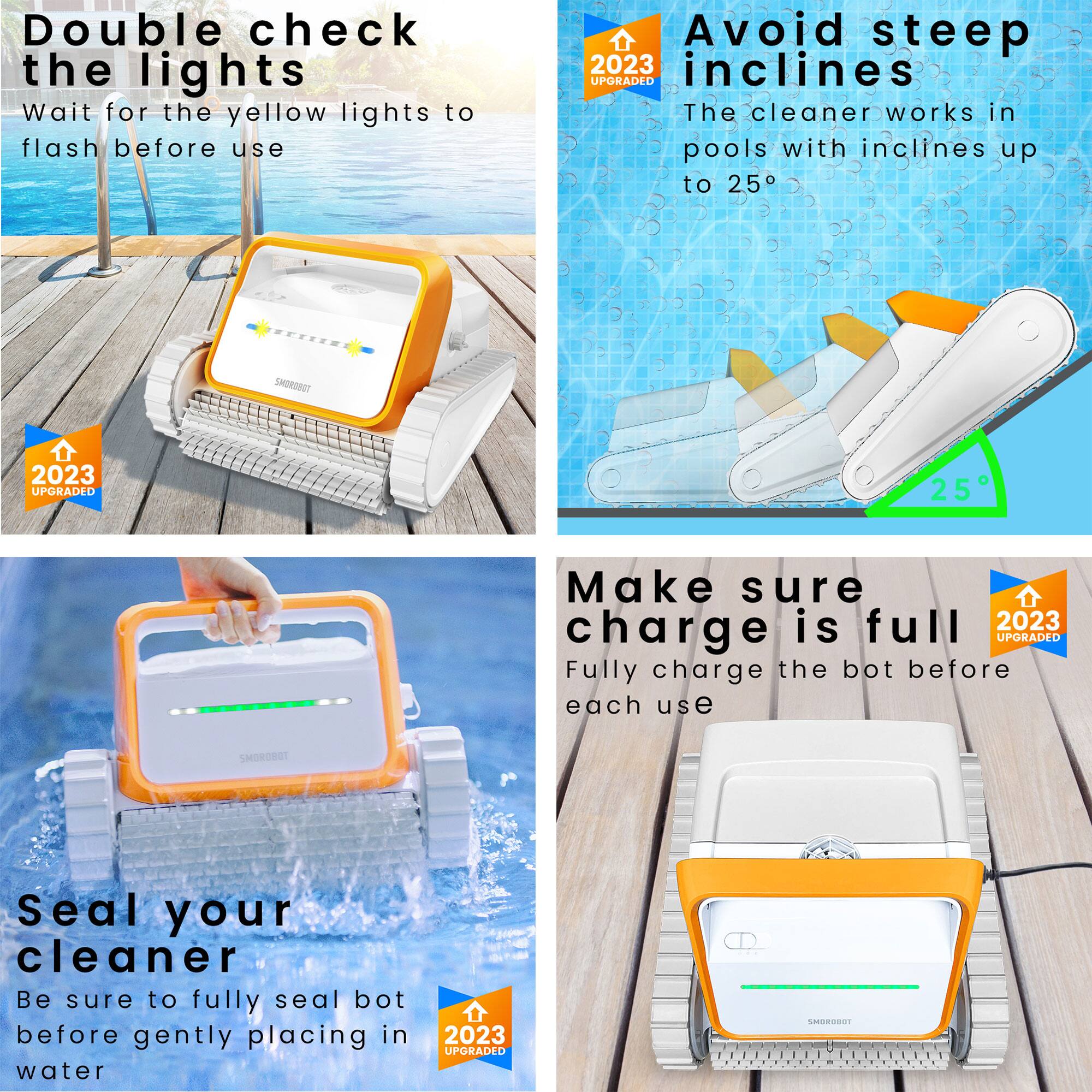 Double check the lights

Wait for the yellow lights to flash before use

SMOROBOT

2023 UPGRADED

2023 UPGRADED

Avoid steep inclines

The cleaner works in pools with inclines up to 25°

25°

SMOROBOT

Seal your cleaner

Be sure to fully seal bot before gently placing in water

2023 UPGRADED

Make sure charge is full

2023 UPGRADED

Fully charge the bot before each use

SMOROBOT