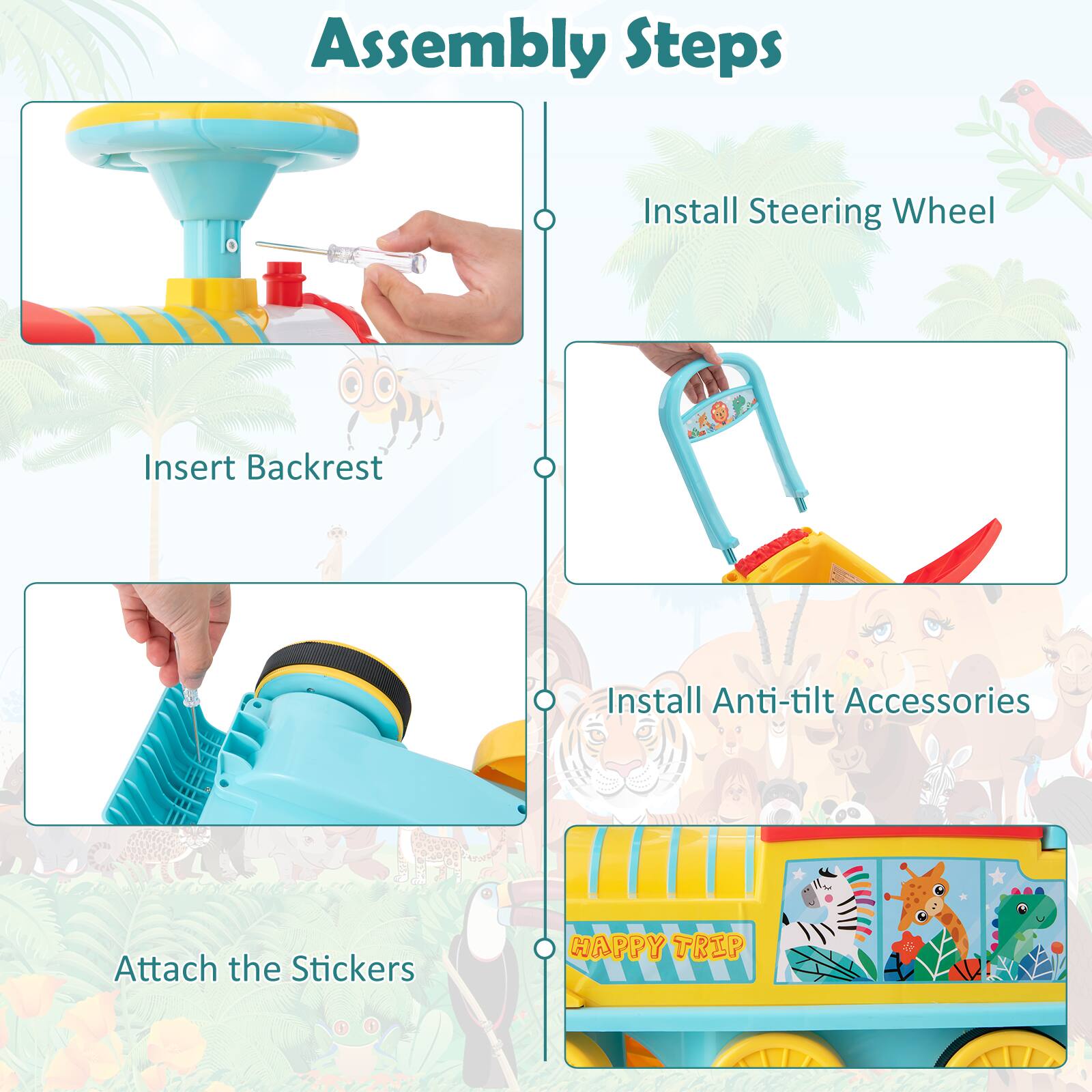 Assembly Steps

Install Steering Wheel

Insert Backrest

Install Anti-tilt Accessories

Attach the Stickers

HAPPY TRIP