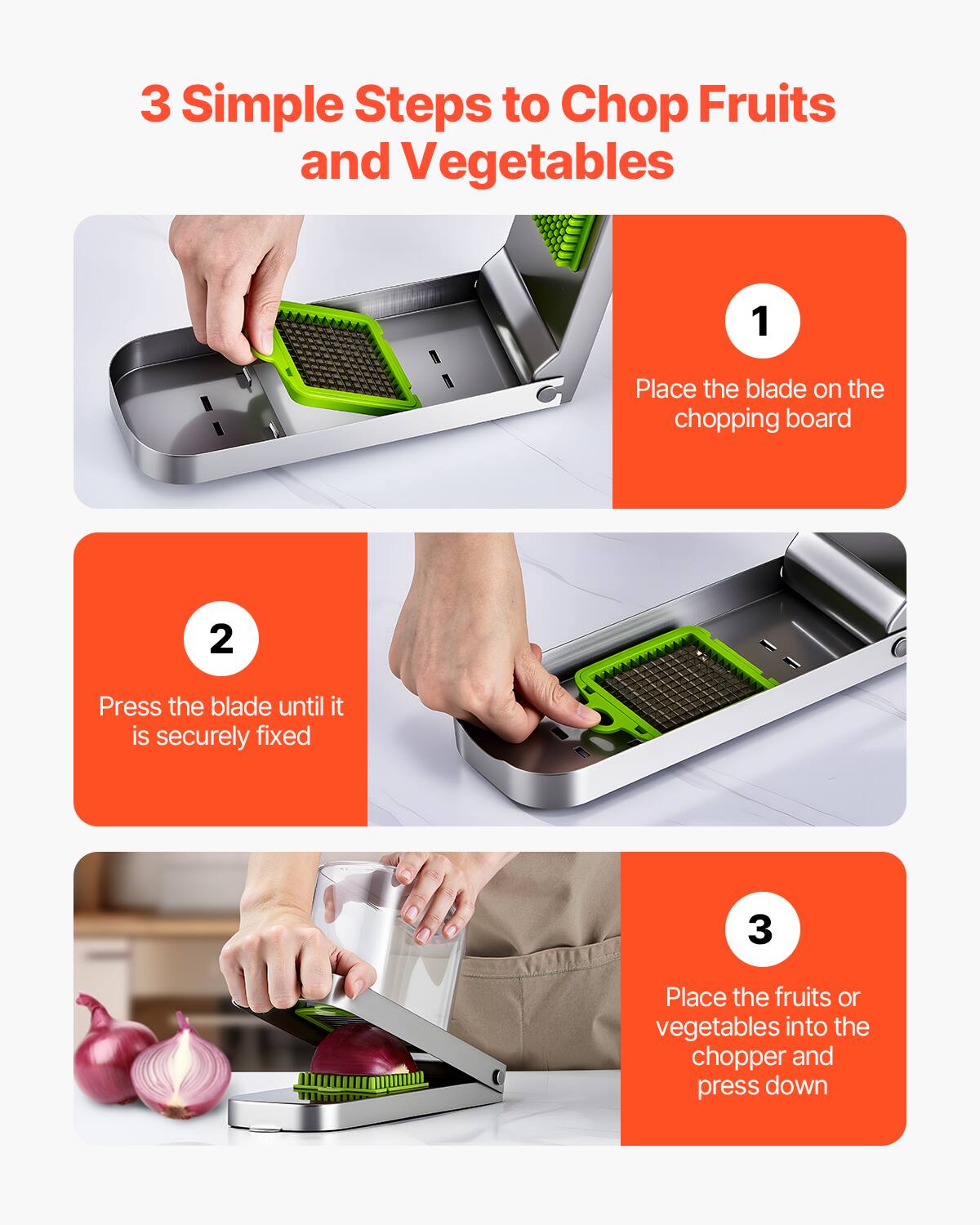 3 Simple Steps to Chop Fruits and Vegetables

1

Place the blade on the chopping board

2

Press the blade until it is securely fixed

3

Place the fruits or vegetables into the chopper and press down