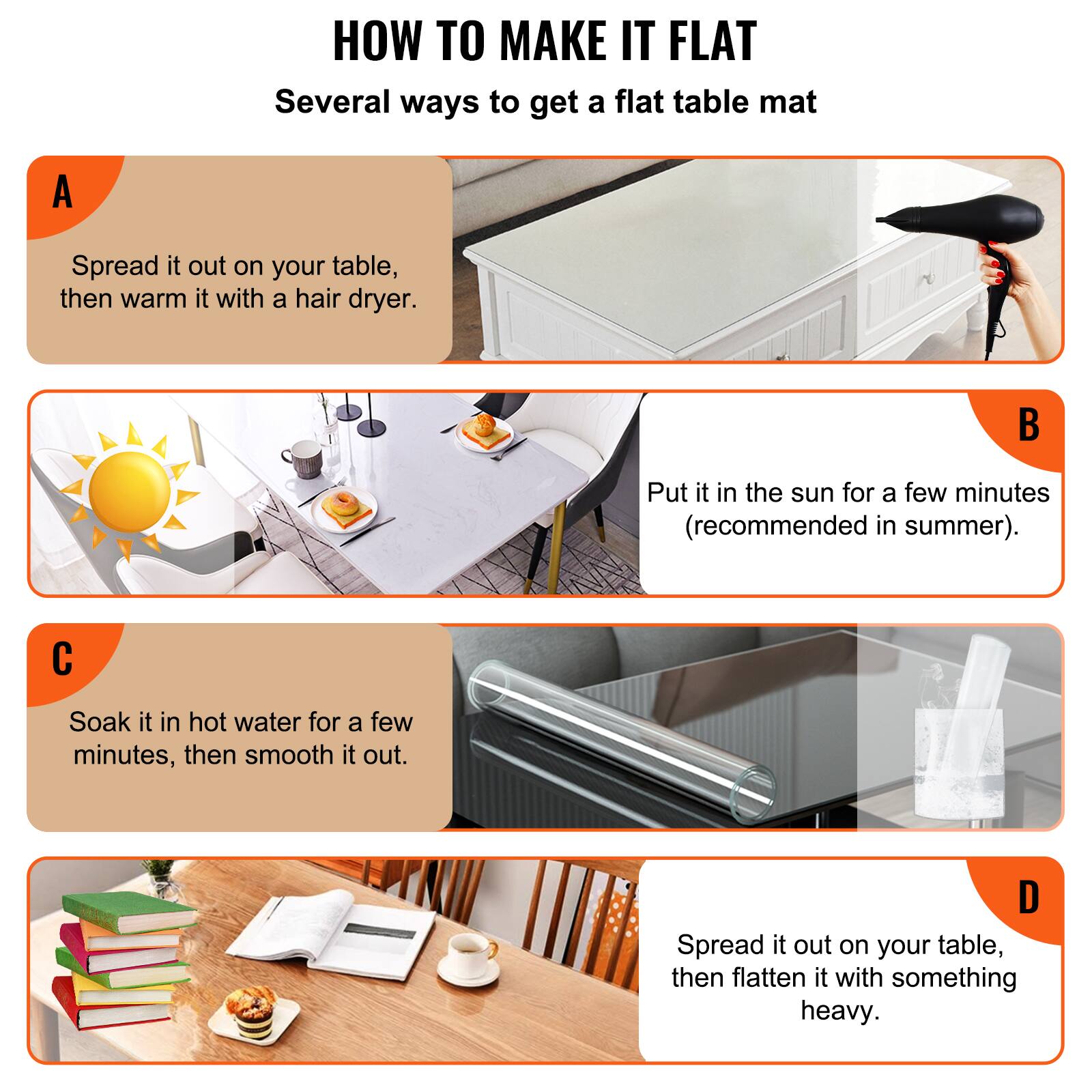 HOW TO MAKE IT FLAT

Several ways to get a flat table mat

A

Spread it out on your table, then warm it with a hair dryer.

B

Put it in the sun for a few minutes (recommended in summer).

C

Soak it in hot water for a few minutes, then smooth it out.

D

Spread it out on your table, then flatten it with something heavy.