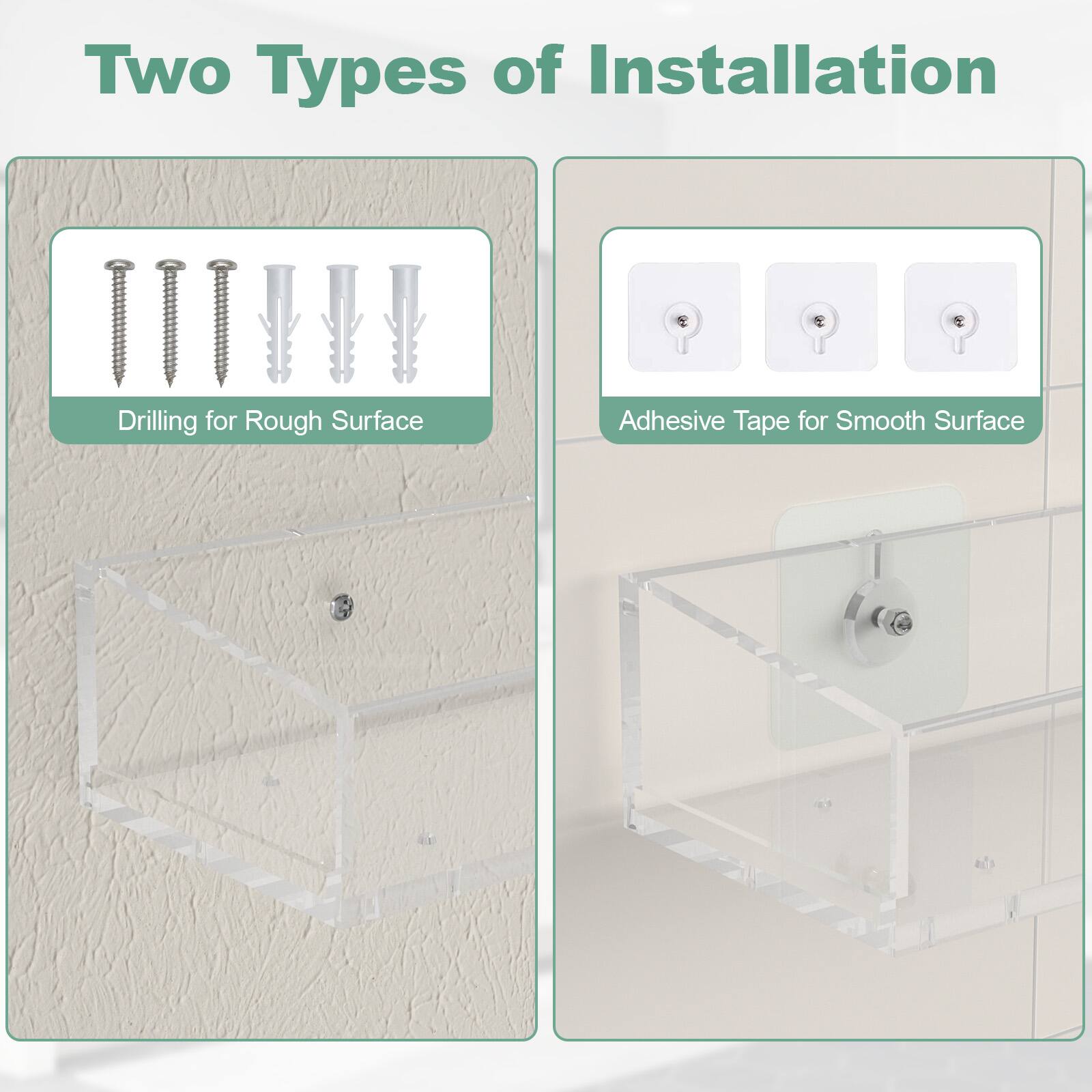 Two Types of Installation

Drilling for Rough Surface

Adhesive Tape for Smooth Surface