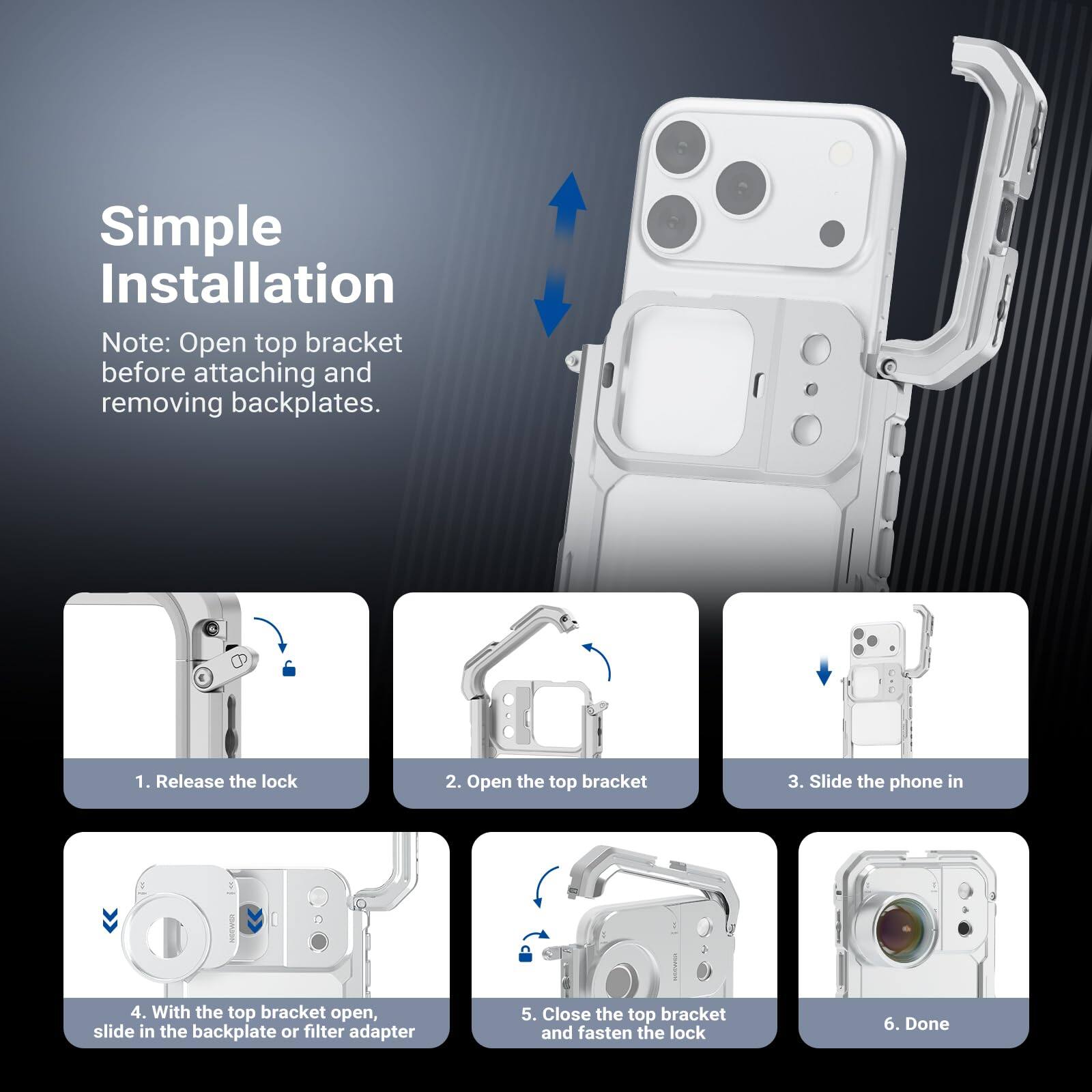 Simple Installation

Note: Open top bracket before attaching and removing backplates.

1. Release the lock

2. Open the top bracket

3. Slide the phone in

PUSH PUSH NEEWER

4. With the top bracket open, slide in the backplate or filter adapter

PUSH NEEWER

5. Close the top bracket and fasten the lock

6. Done