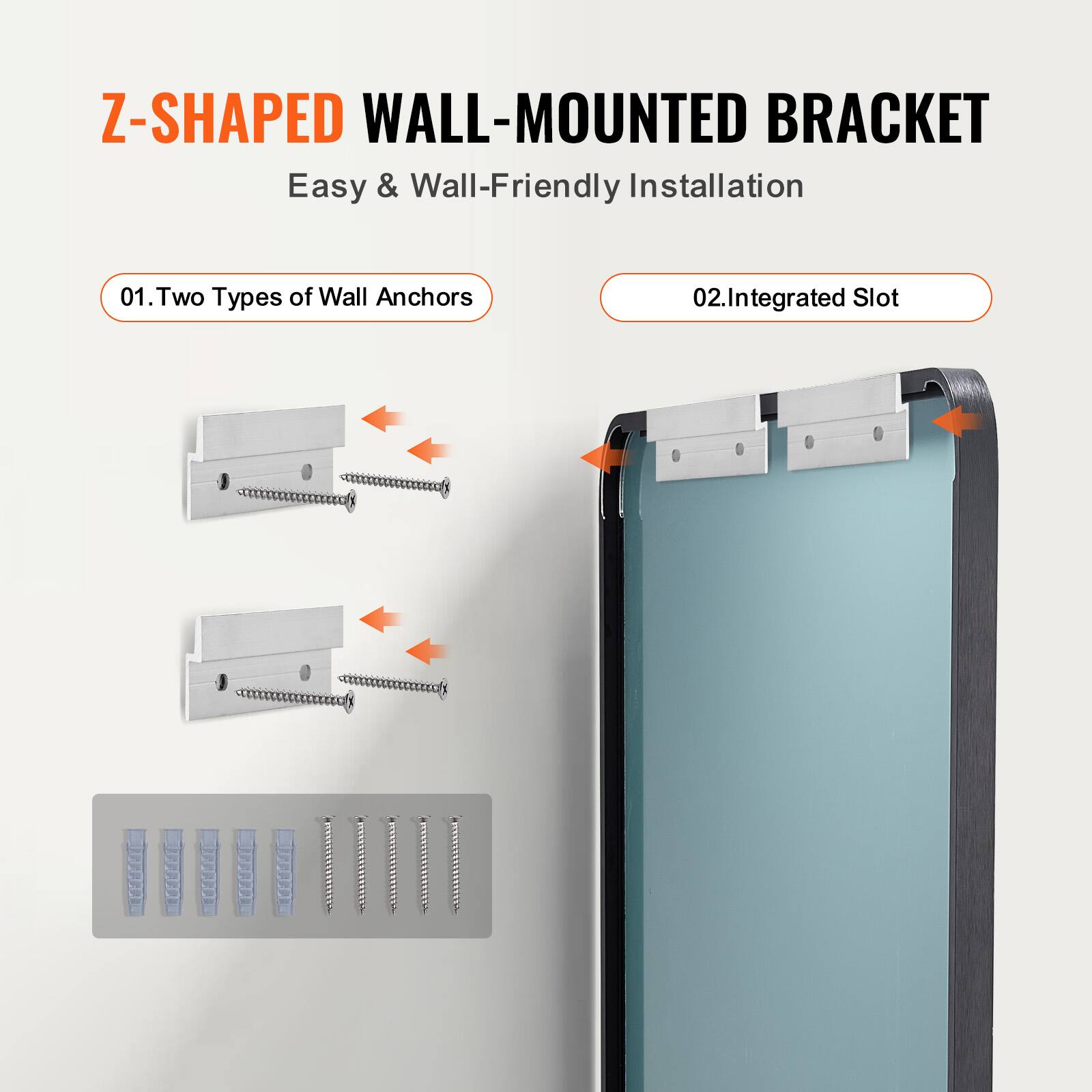 Z-SHAPED WALL-MOUNTED BRACKET

Easy & Wall-Friendly Installation

01.Two Types of Wall Anchors

02.Integrated Slot