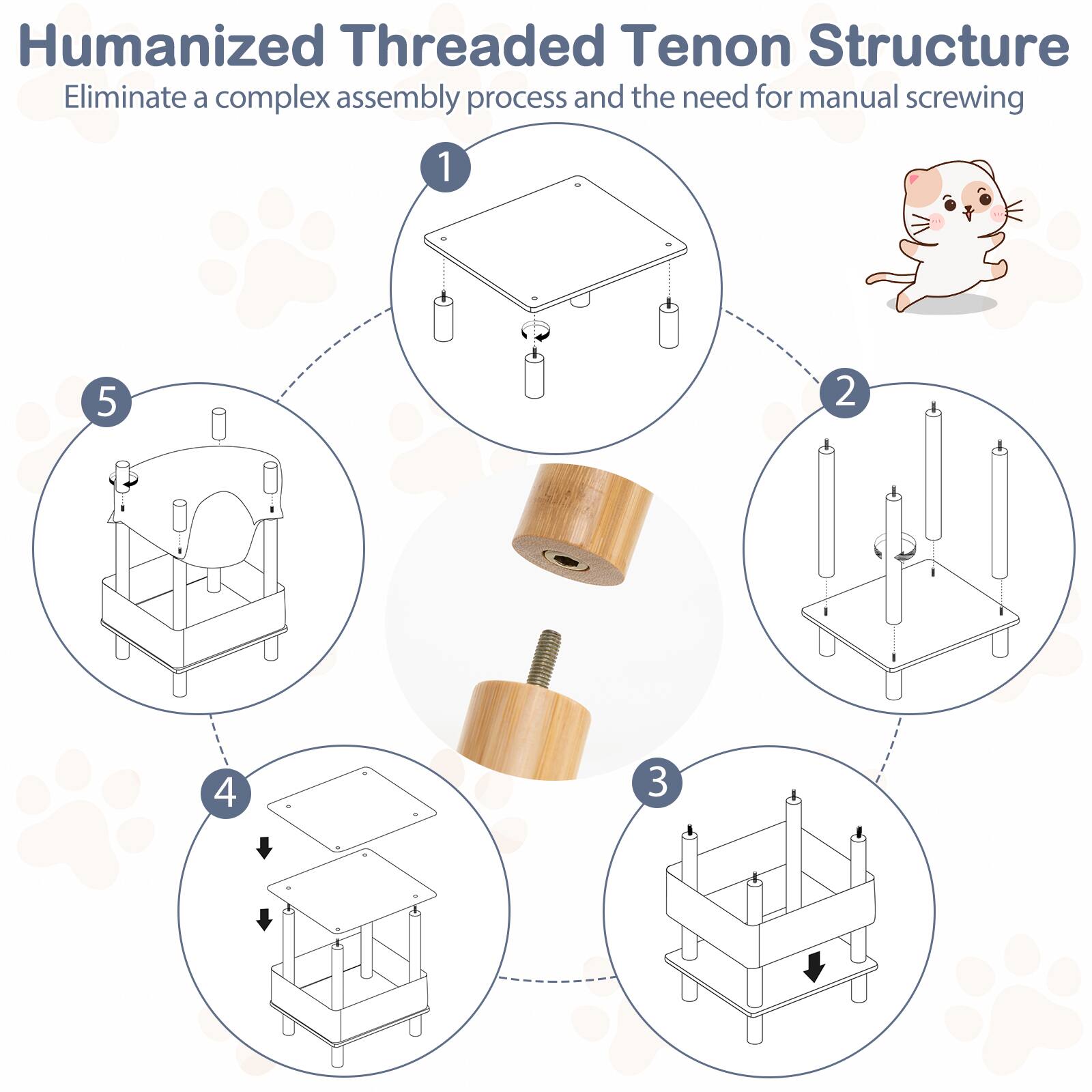 Humanized Threaded Tenon Structure

Eliminate a complex assembly process and the need for manual screwing

1

2

3

4

5