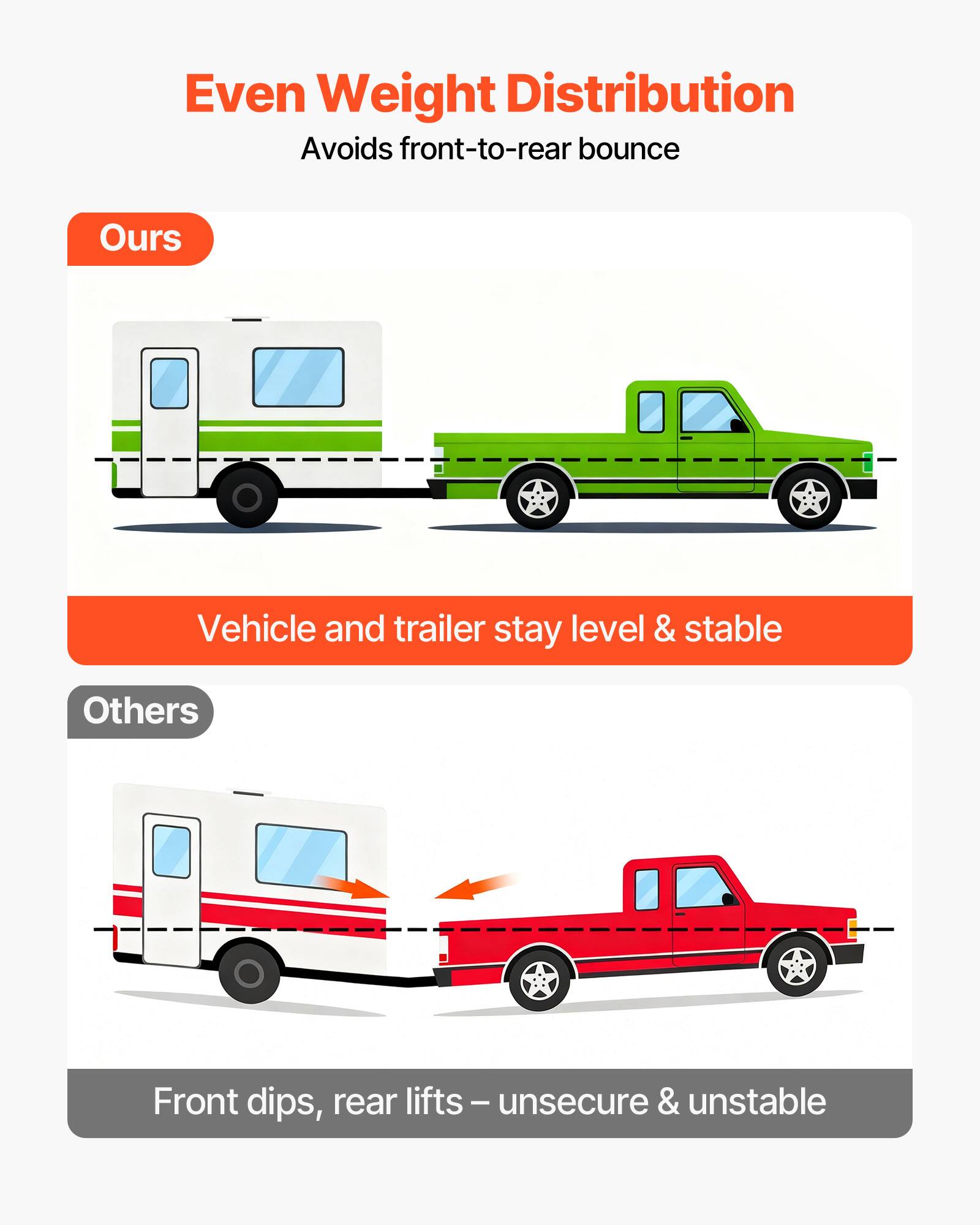 Even Weight Distribution
Avoids front-to-rear bounce

Ours

Vehicle and trailer stay level & stable

Others

Front dips, rear lifts – unsecure & unstable