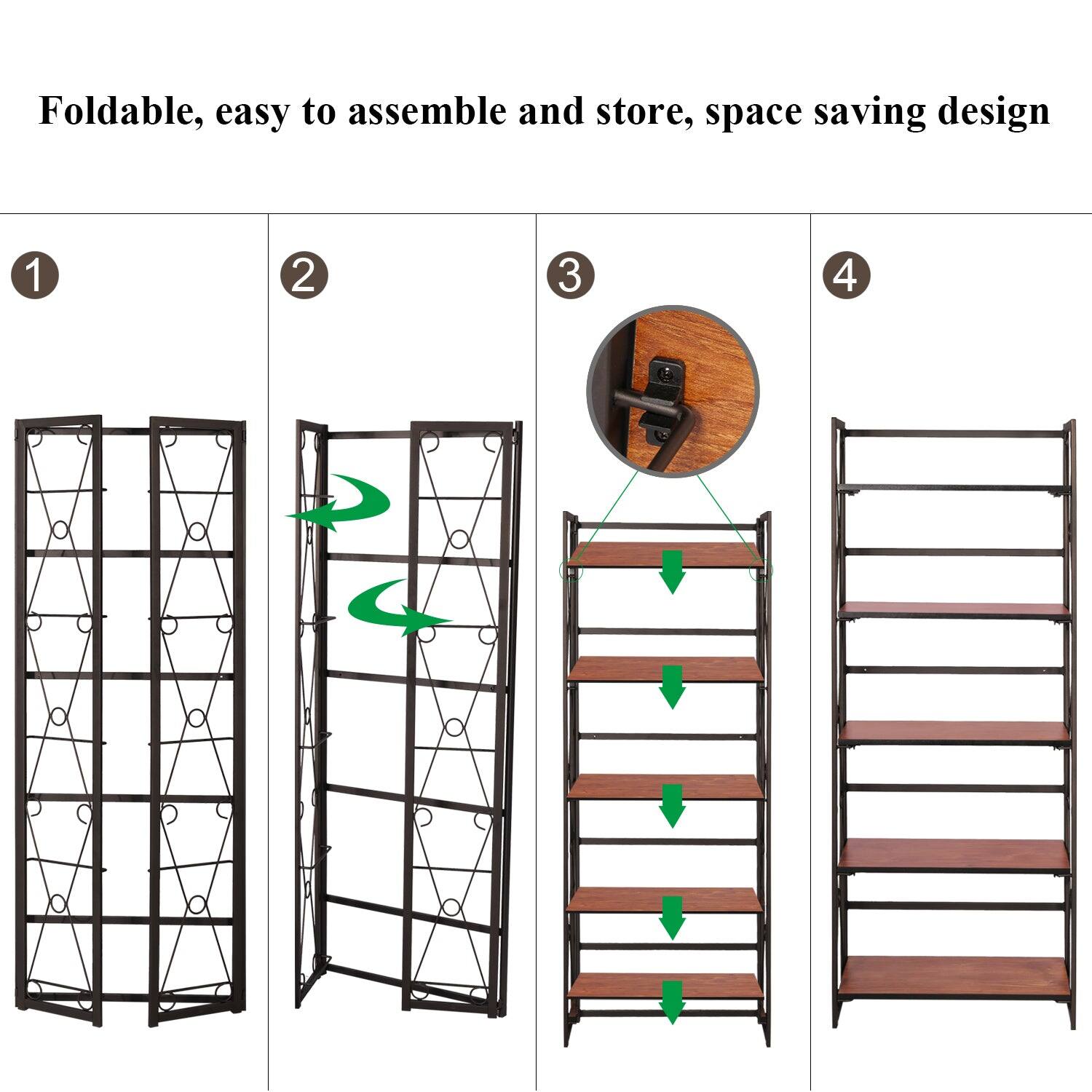 Foldable, easy to assemble and store, space saving design

1

2

3

4