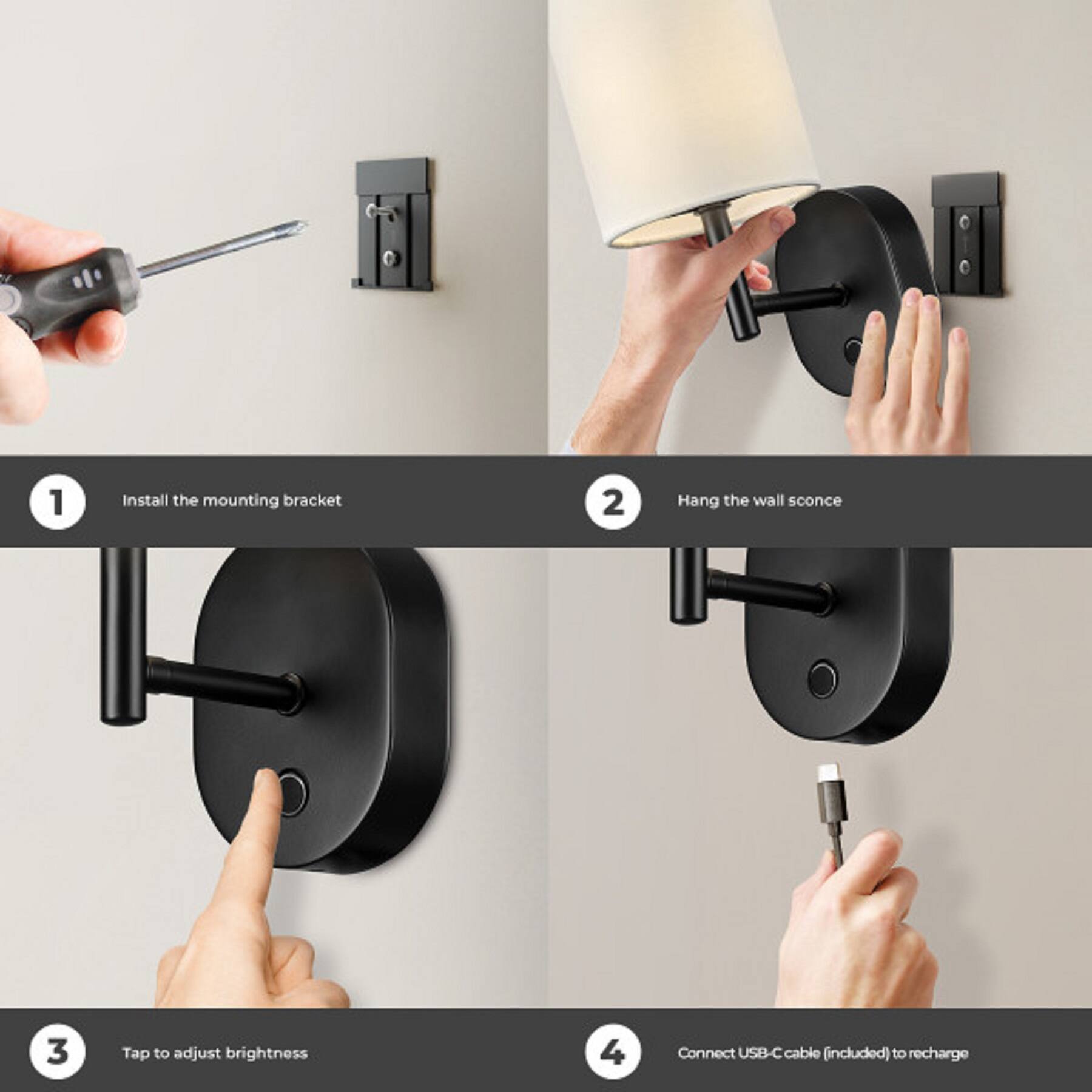 1 Install the mounting bracket

2 Hang the wall sconce

3 Tap to adjust brightness

4 Connect USB-C cable (included) to recharge