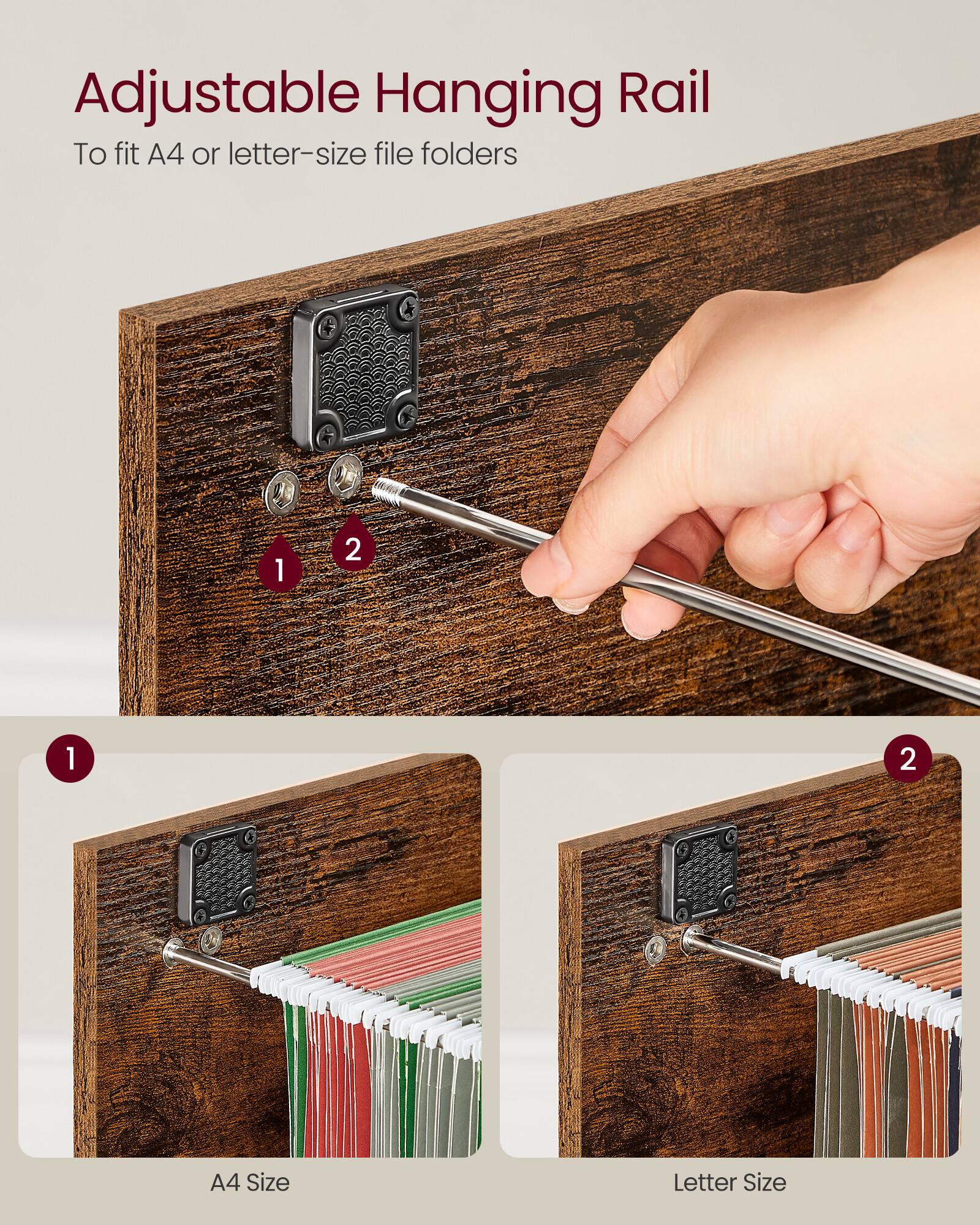 Adjustable Hanging Rail
To fit A4 or letter-size file folders

1
2

1
2

A4 Size

Letter Size