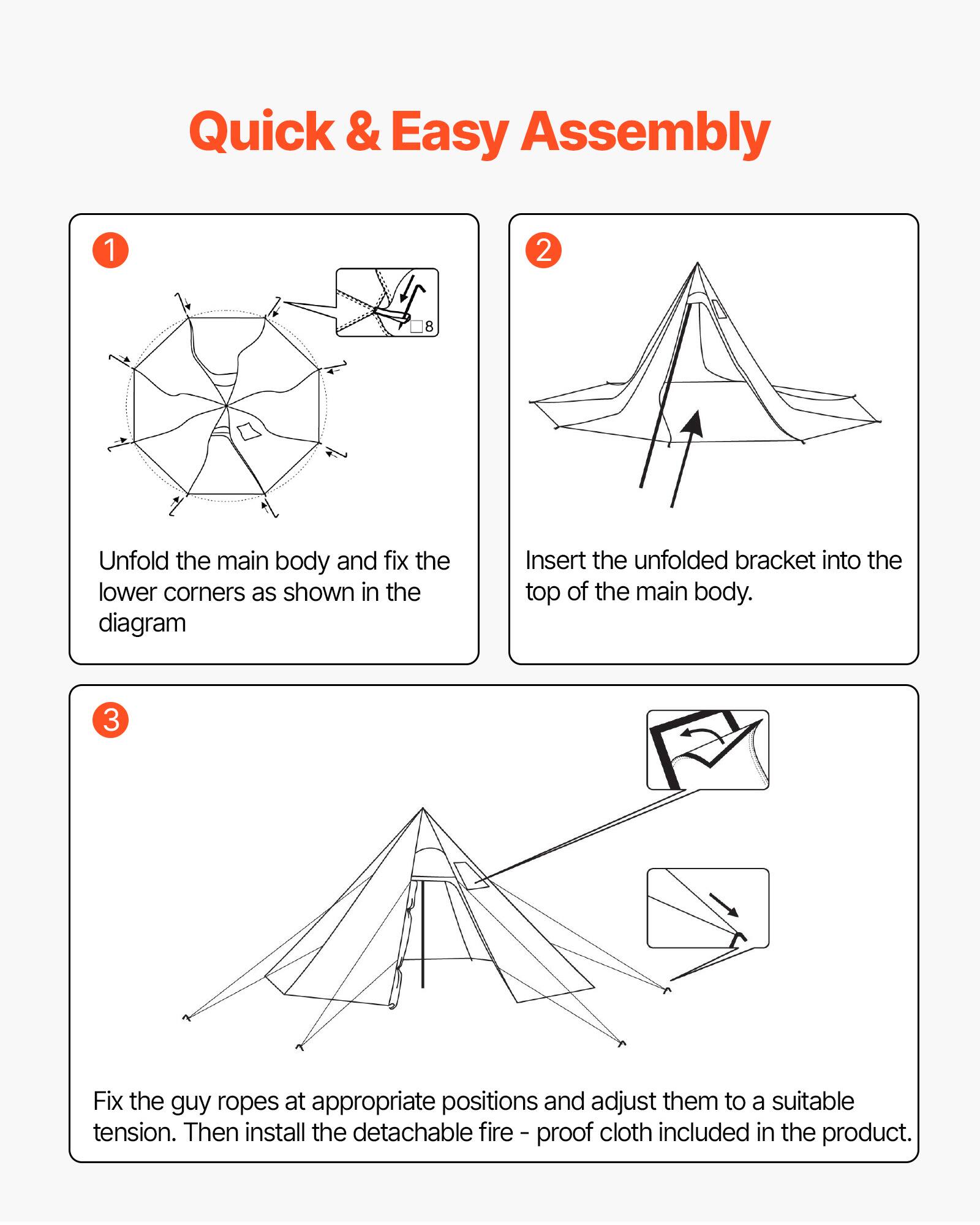 Quick & Easy Assembly

1

8

Unfold the main body and fix the lower corners as shown in the diagram

2

Insert the unfolded bracket into the top of the main body.

3

Fix the guy ropes at appropriate positions and adjust them to a suitable tension. Then install the detachable fire - proof cloth included in the product.