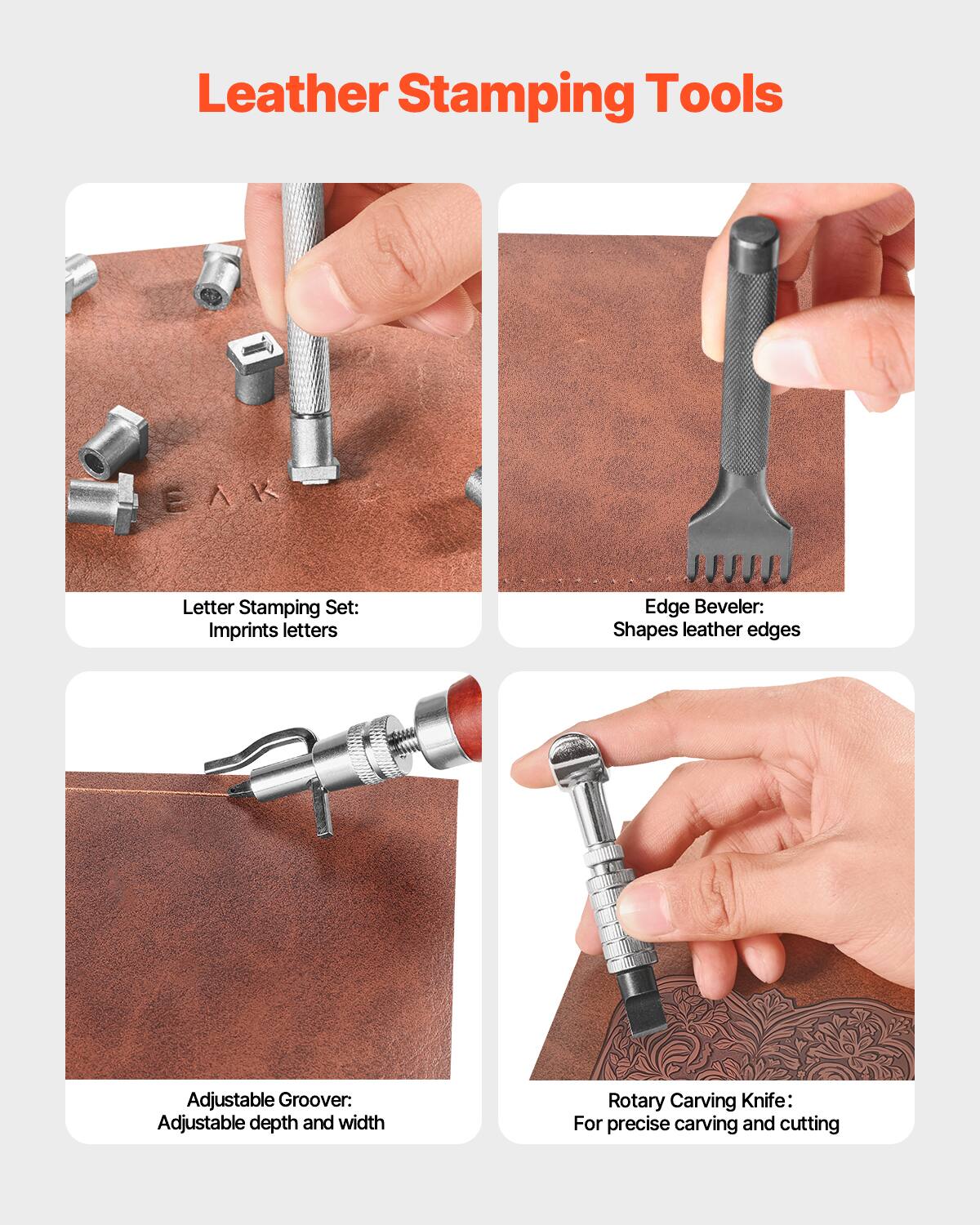 Leather Stamping Tools

E A K

Letter Stamping Set:
Imprints letters

Edge Beveler:
Shapes leather edges

Adjustable Groover:
Adjustable depth and width

Rotary Carving Knife：
For precise carving and cutting