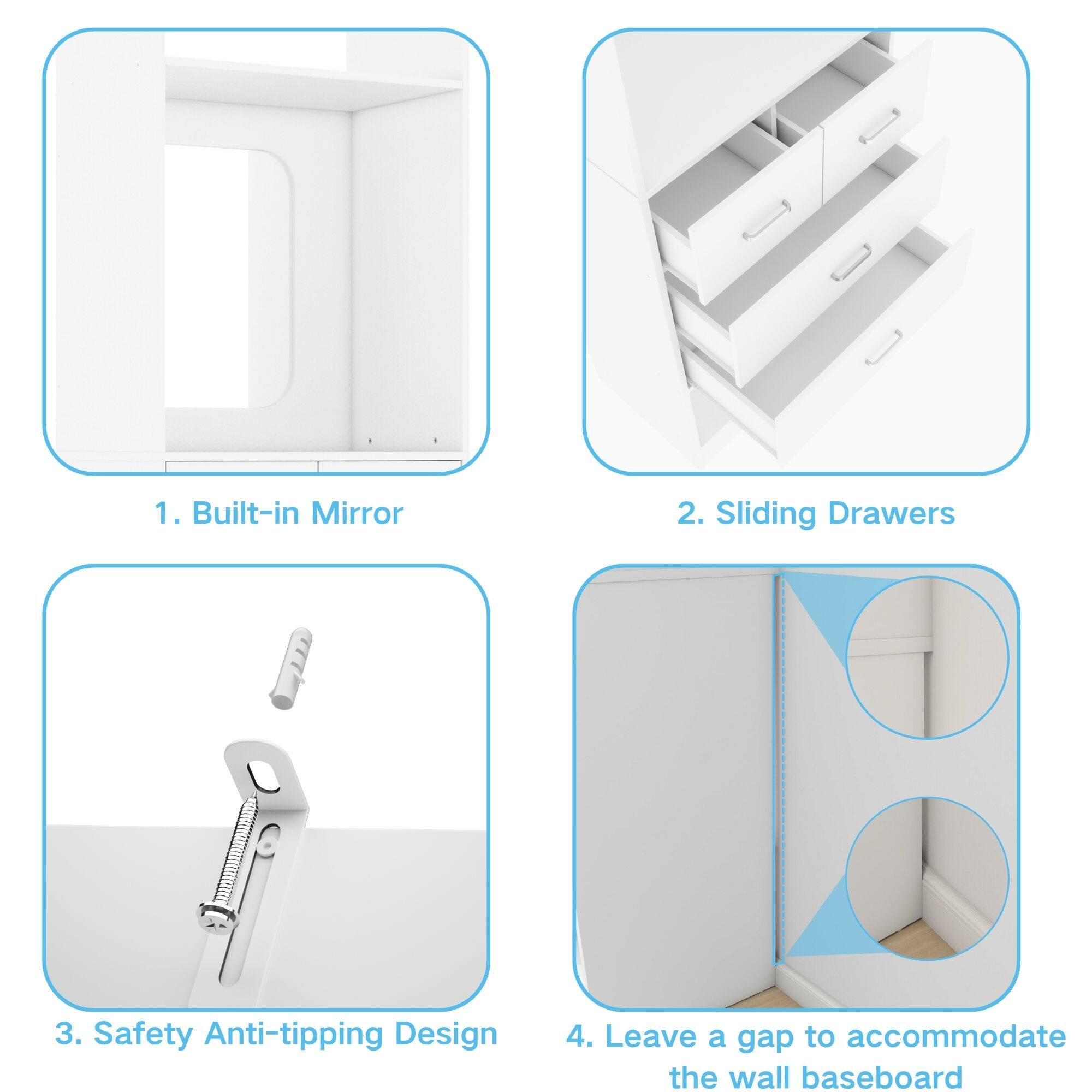 1. Built-in Mirror

2. Sliding Drawers

3. Safety Anti-tipping Design

4. Leave a gap to accommodate the wall baseboard