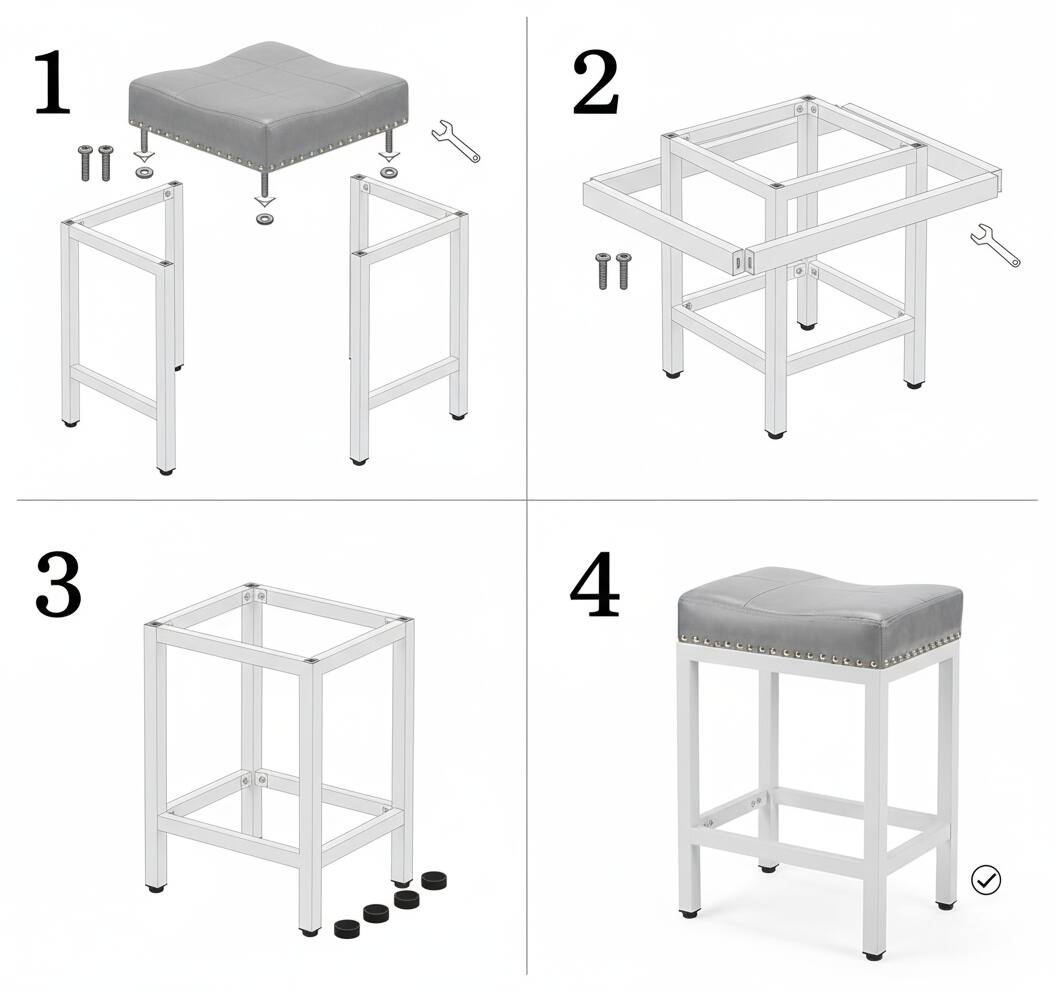 1

2

3

4