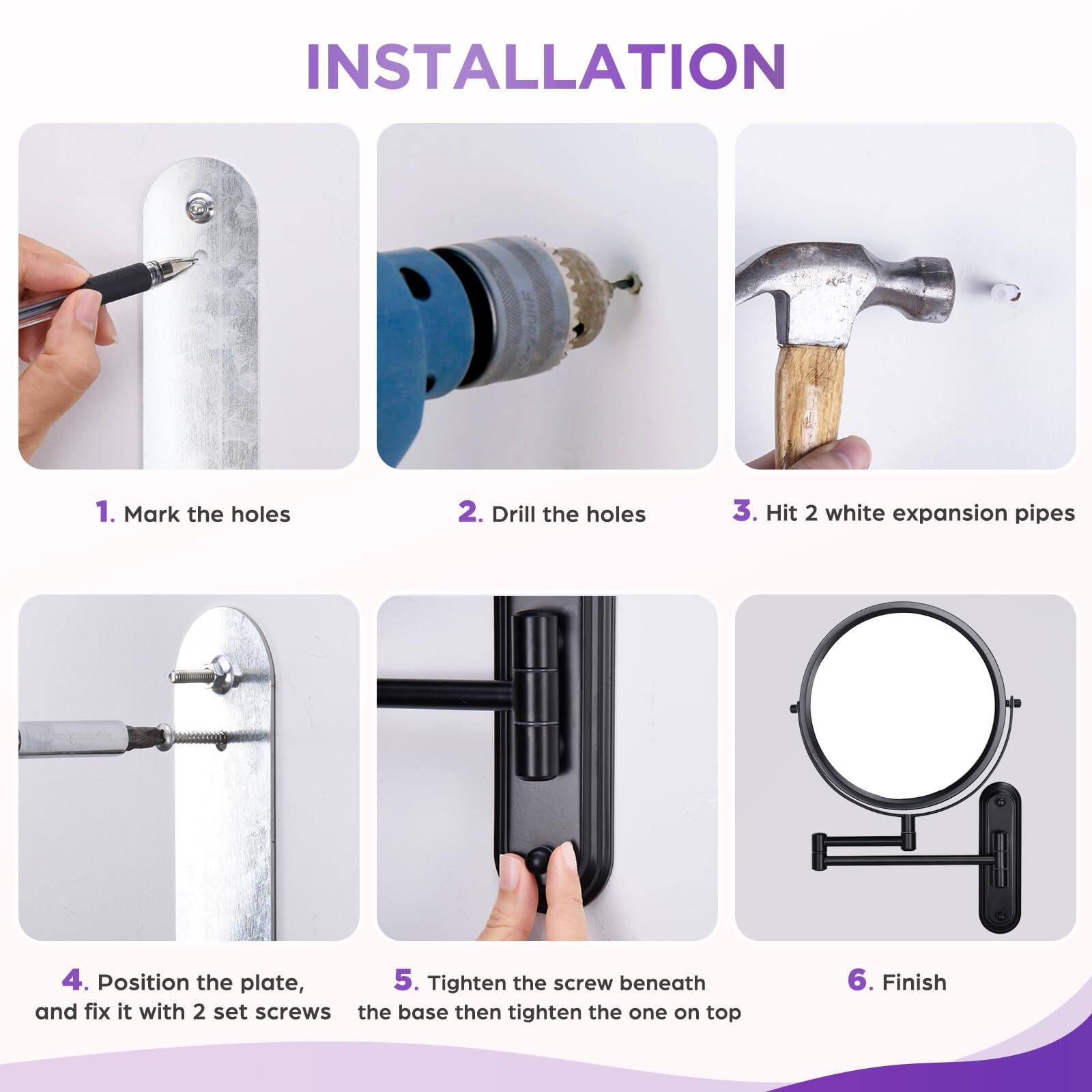 INSTALLATION

1. Mark the holes

2. Drill the holes

3. Hit 2 white expansion pipes

4. Position the plate, and fix it with 2 set screws

5. Tighten the screw beneath the base then tighten the one on top

6. Finish