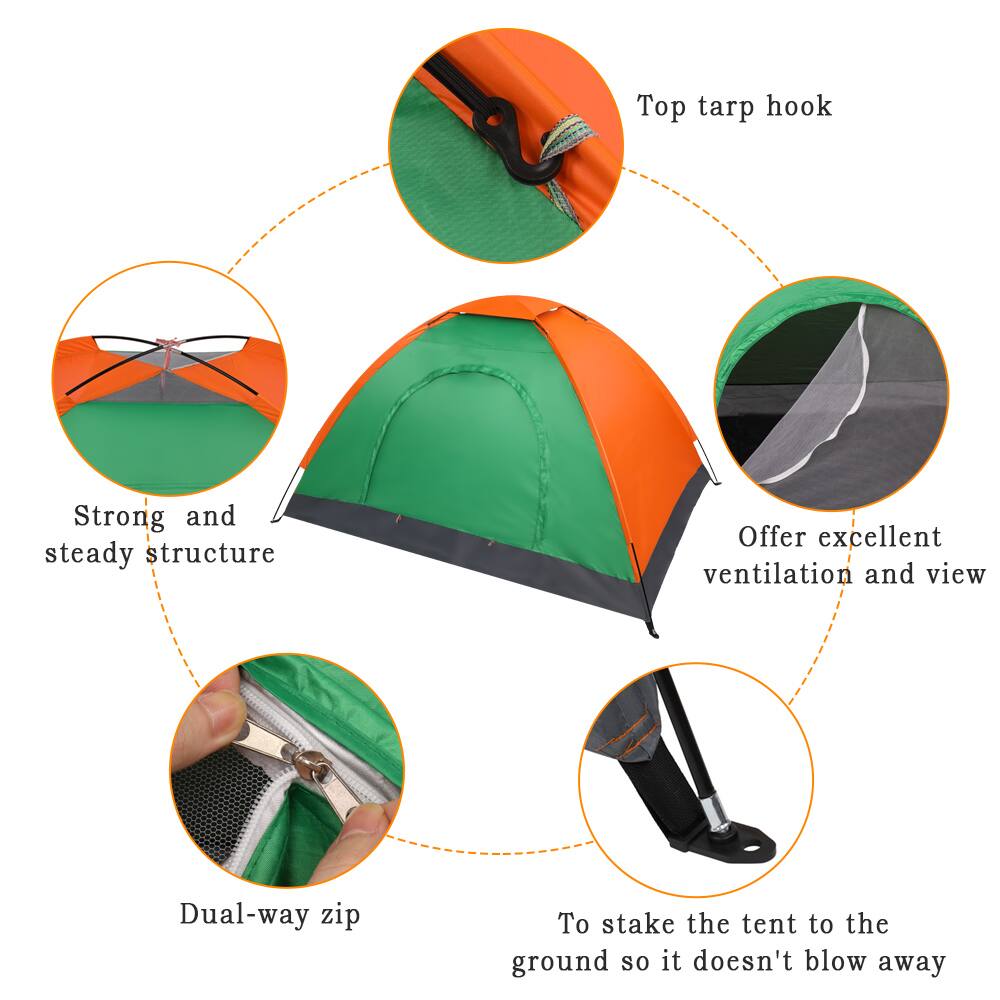 Top tarp hook

Strong and steady structure

Offer excellent ventilation and view

Dual-way zip

To stake the tent to the ground so it doesn't blow away