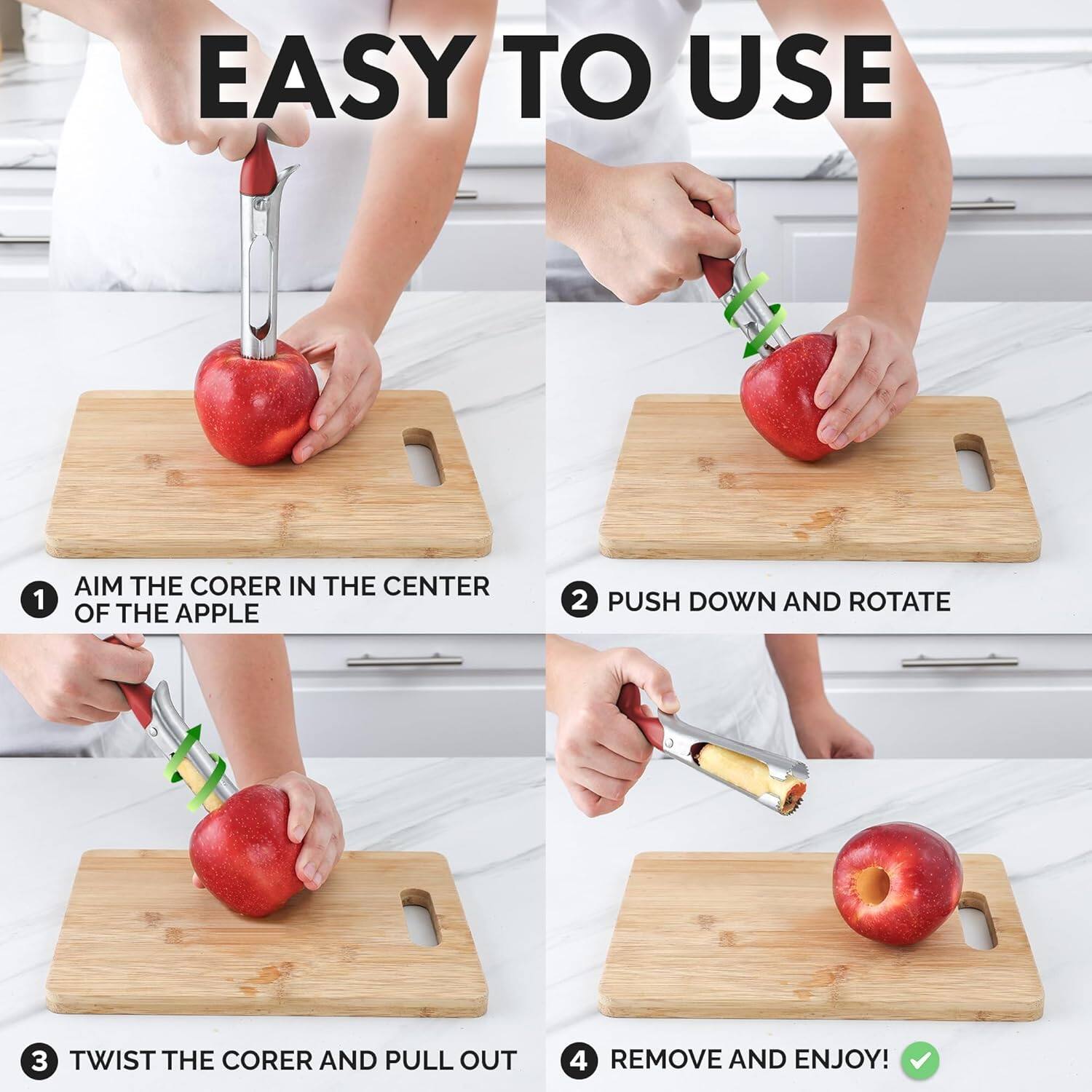 EASY TO USE

1 AIM THE CORER IN THE CENTER OF THE APPLE

2 PUSH DOWN AND ROTATE

3 TWIST THE CORER AND PULL OUT

4 REMOVE AND ENJOY!