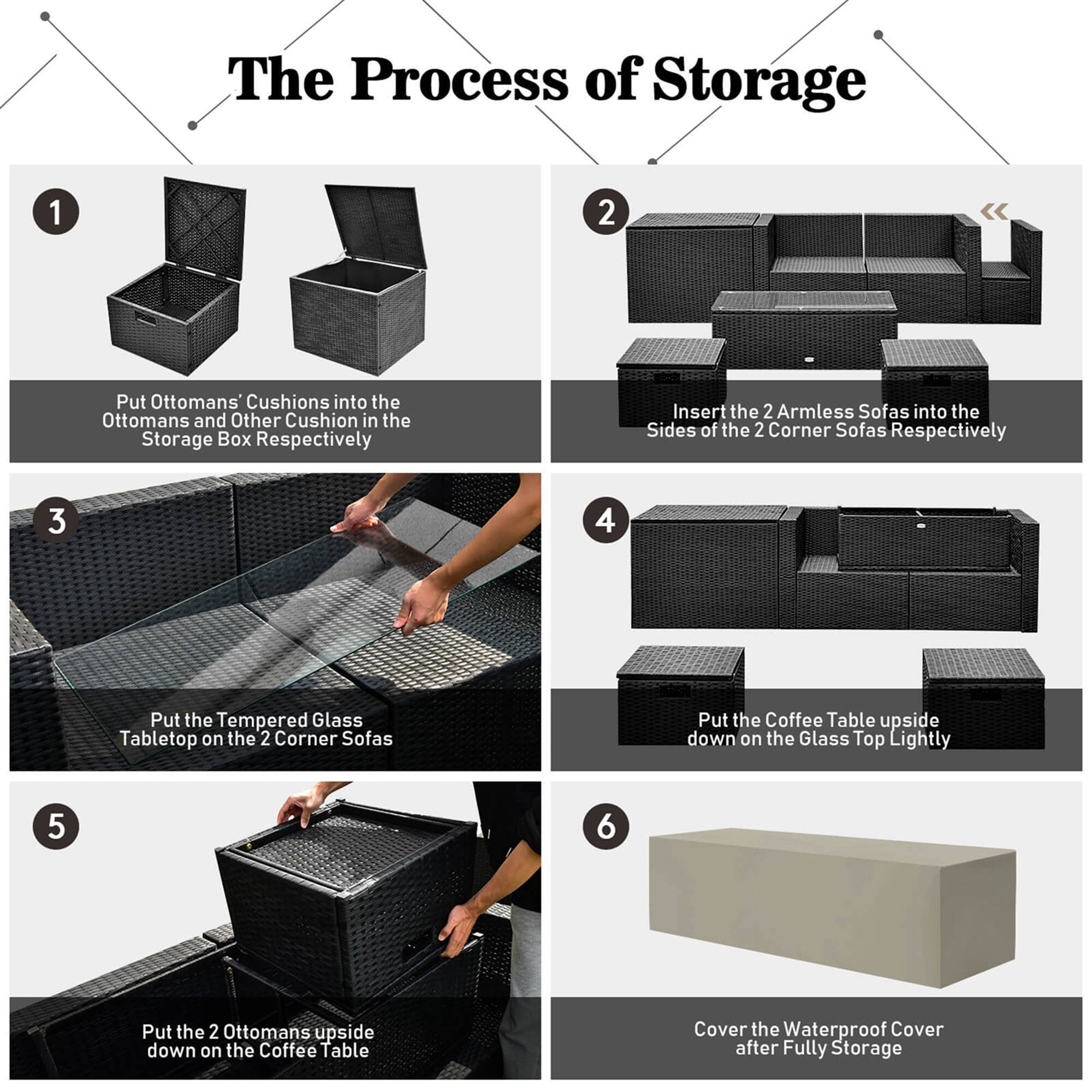 The Process of Storage

1

Put Ottomans' Cushions into the Ottomans and Other Cushion in the Storage Box Respectively

2

Insert the 2 Armless Sofas into the Sides of the 2 Corner Sofas Respectively

3

Put the Tempered Glass Tabletop on the 2 Corner Sofas

4

Put the Coffee Table upside down on the Glass Top Lightly

5

Put the 2 Ottomans upside down on the Coffee Table

6

Cover the Waterproof Cover after Fully Storage